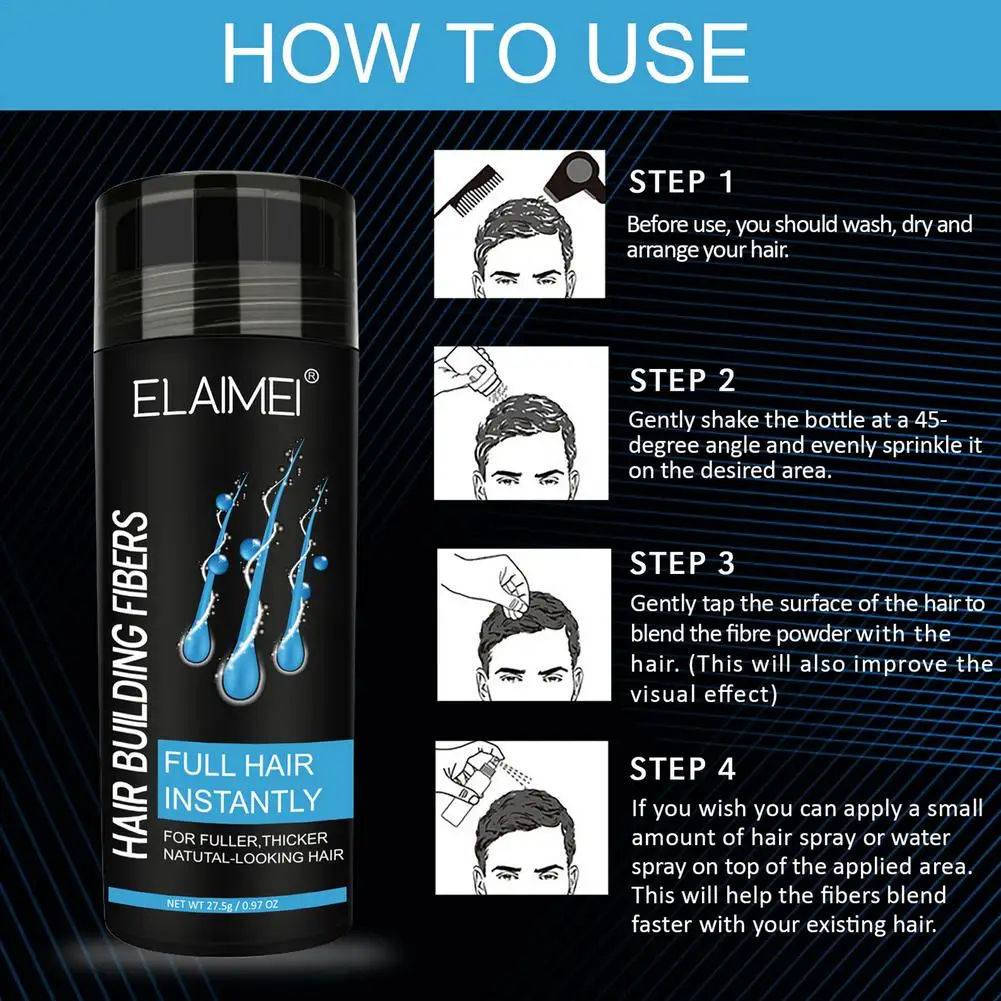 HOW TO USE

ELAIMEI®

HAIR BUILDING FIBERS

FULL HAIR INSTANTLY

FOR FULLER,THICKER NATUTAL-LOOKING HAIR

NET WT 27.5g / 0.97 OZ

STEP 1
Before use, you should wash, dry and arrange your hair.

STEP 2
Gently shake the bottle at a 45-degree angle and evenly sprinkle it on the desired area.

STEP 3
Gently tap the surface of the hair to blend the fibre powder with the hair. (This will also improve the visual effect)

STEP 4
If you wish you can apply a small amount of hair spray or water spray on top of the applied area. This will help the fibers blend faster with your existing hair.