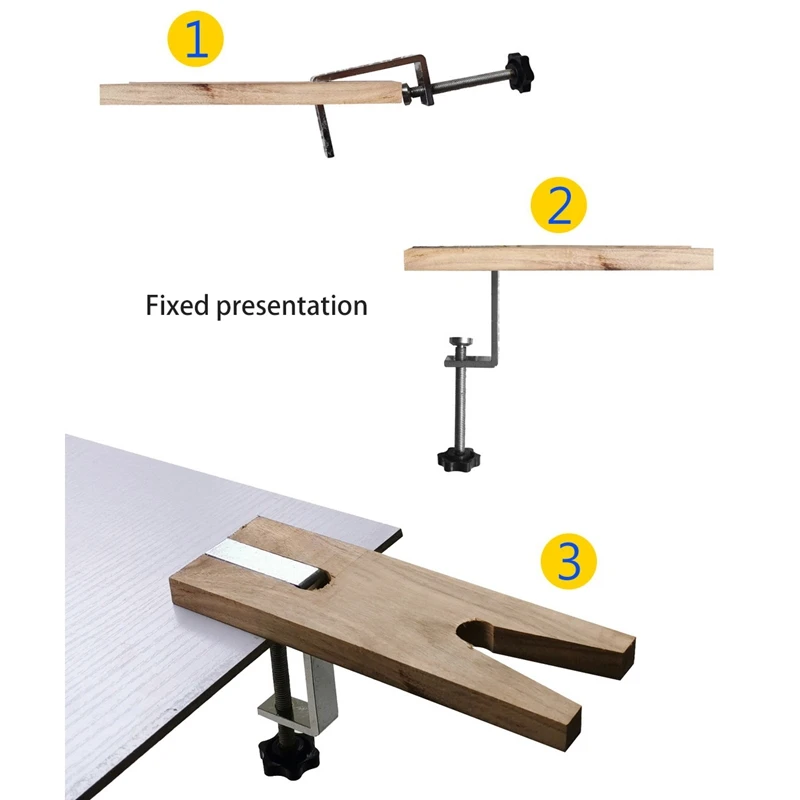 1

2

Fixed presentation

3