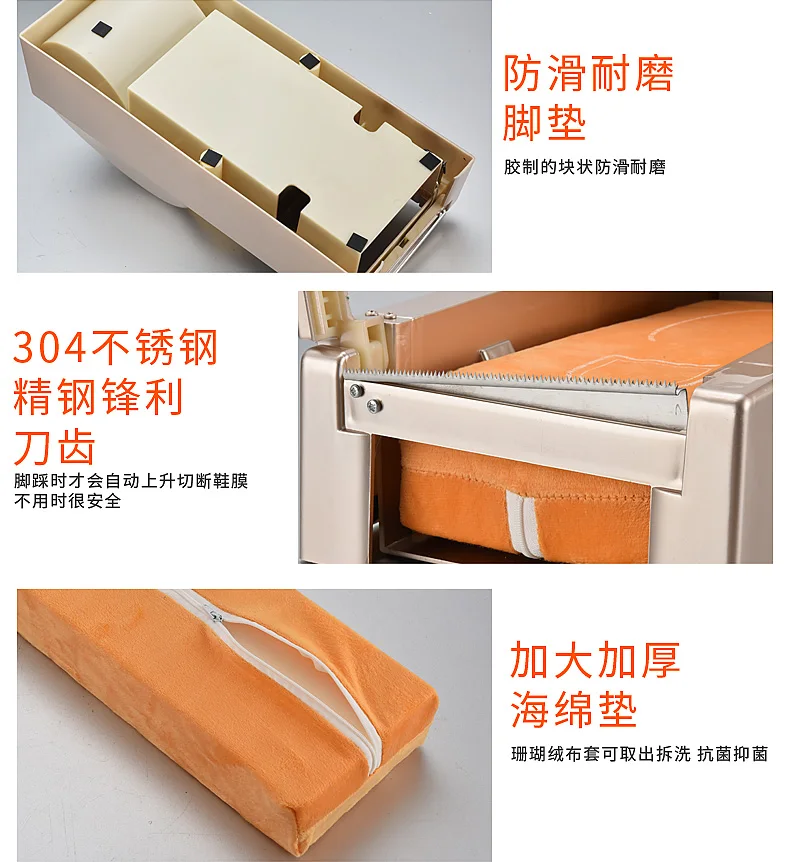 防滑耐磨
脚垫

胶制的块状防滑耐磨

304不锈钢
精钢锋利
刀齿

脚踩时才会自动上升切断鞋膜
不用时很安全

加大加厚
海绵垫

珊瑚绒布套可取出拆洗 抗菌抑菌