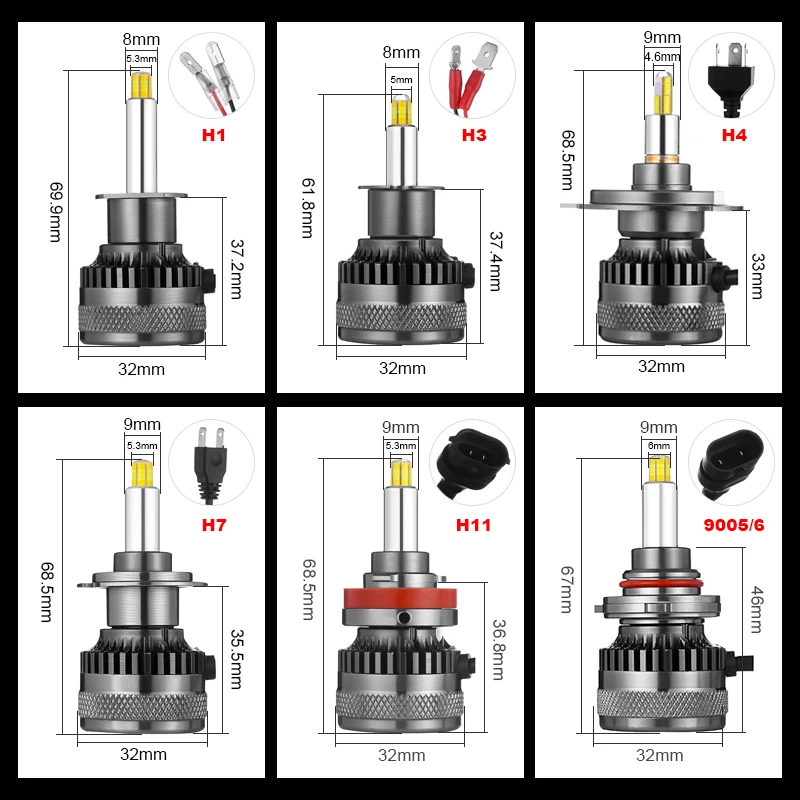 8mm
5.3mm
H1
69.9mm
37.2mm
32mm

8mm
5mm
H3
61.8mm
37.4mm
32mm

9mm
4.6mm
H4
68.5mm
33mm
32mm

9mm
5.3mm
H7
68.5mm
35.5mm
32mm

9mm
5.3mm
H11
68.5mm
36.8mm
32mm

9mm
6mm
9005/6
67mm
46mm
32mm