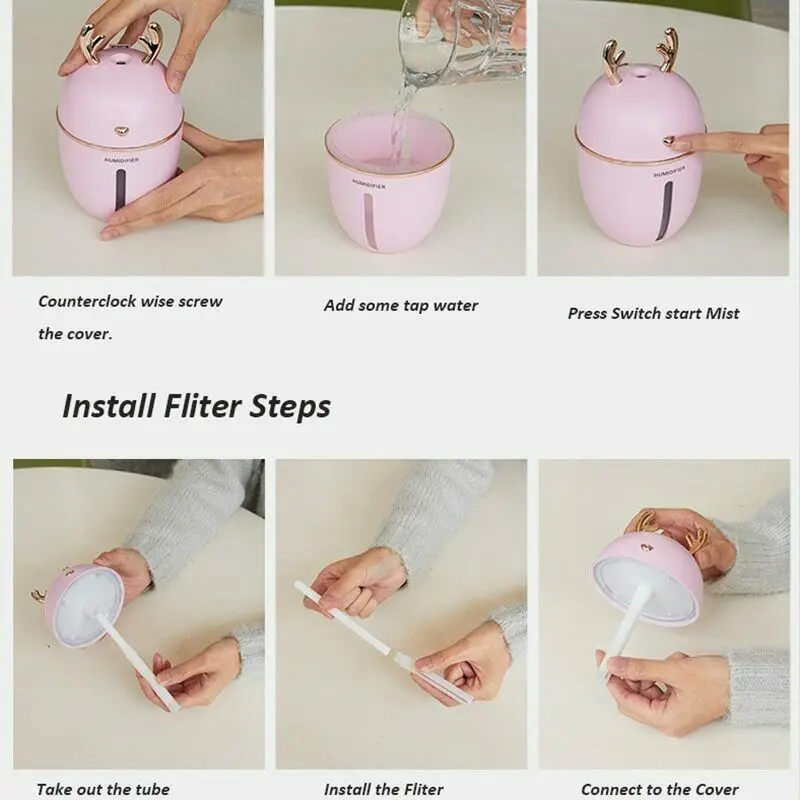 HUMIDIFIER

HUMIDIFIER

HUMIDIFIER

Counterclock wise screw the cover.

Add some tap water

Press Switch start Mist

Install Fliter Steps

Take out the tube

Install the Fliter

Connect to the Cover