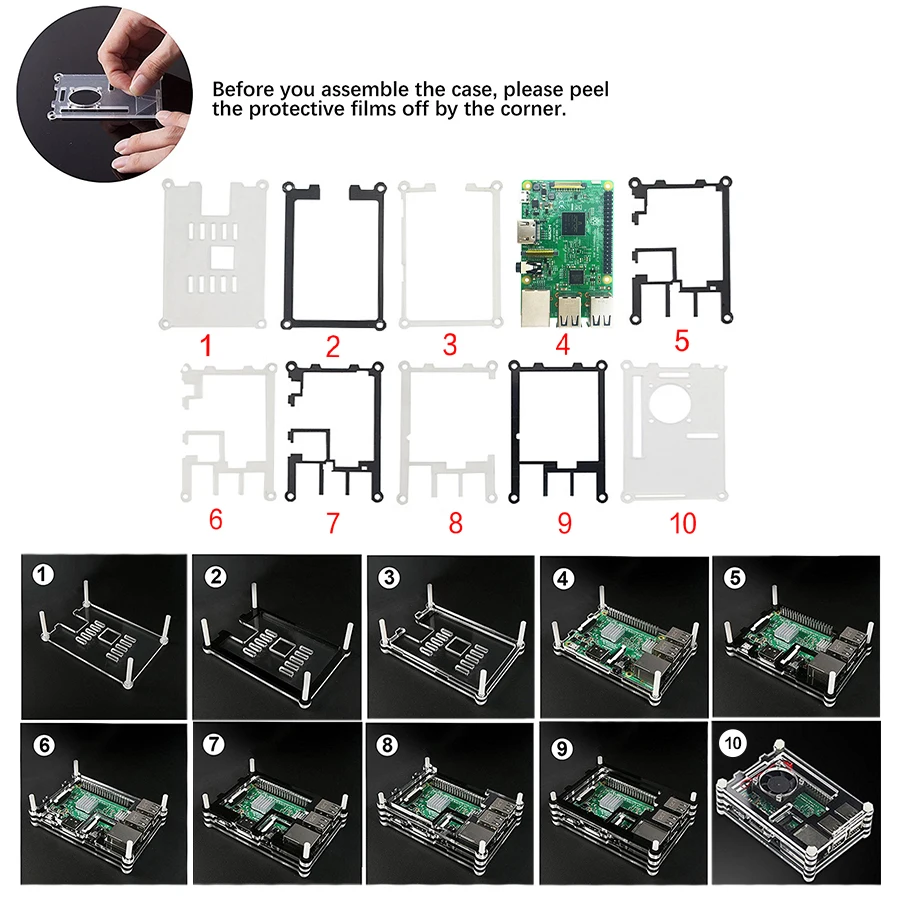 Before you assemble the case, please peel the protective films off by the corner.

1 2 3 4 5

6 7 8 9 10

1 2 3 4 5

6 7 8 9 10