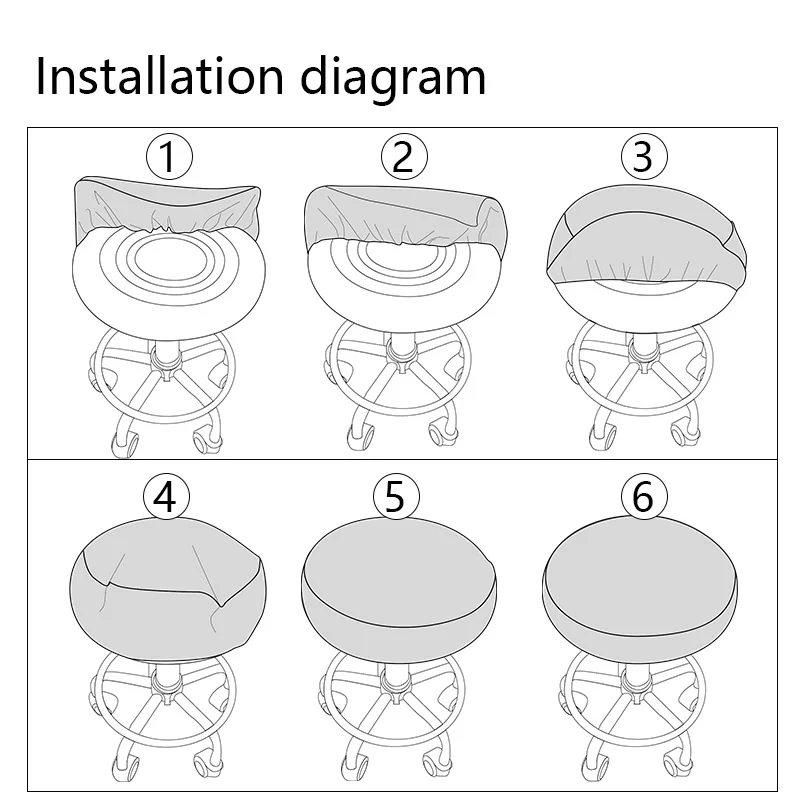 Installation diagram

1

2

3

4

5

6