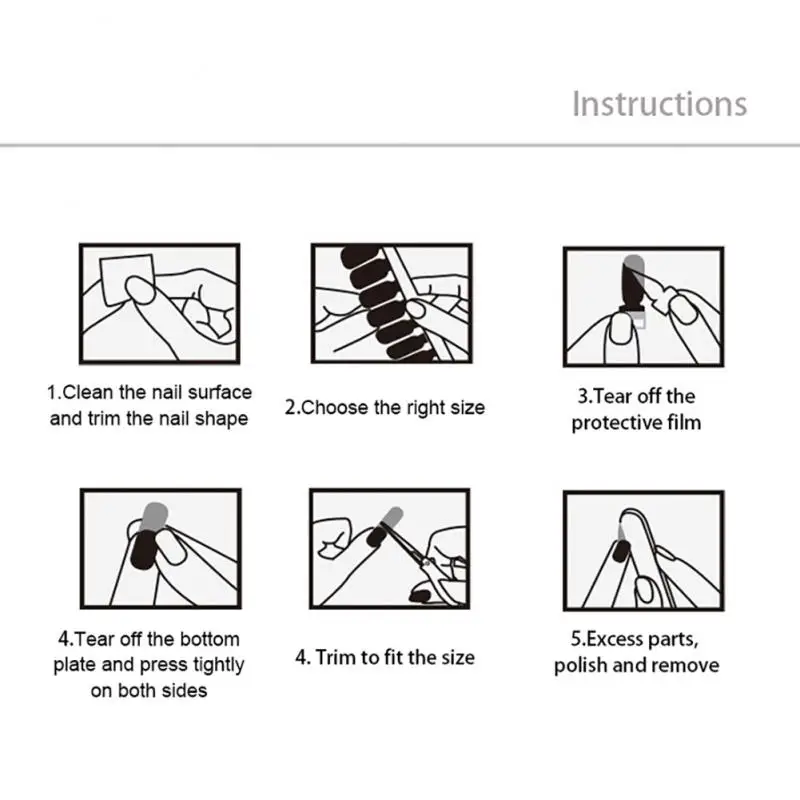 Instructions

1.Clean the nail surface and trim the nail shape

2.Choose the right size

3.Tear off the protective film

4.Tear off the bottom plate and press tightly on both sides

4. Trim to fit the size

5.Excess parts, polish and remove