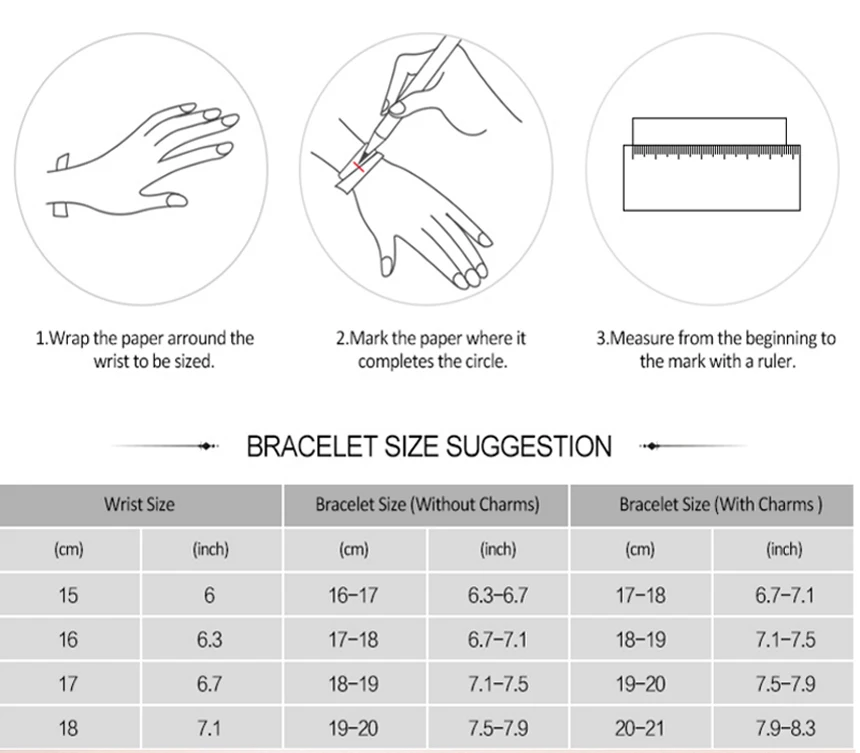 1.Wrap the paper arround the wrist to be sized.

2.Mark the paper where it completes the circle.

3.Measure from the beginning to the mark with a ruler.

BRACELET SIZE SUGGESTION

| Wrist Size | | Bracelet Size (Without Charms) | | Bracelet Size (With Charms ) | |
|---|---|---|---|---|---|
| (cm) | (inch) | (cm) | (inch) | (cm) | (inch) |
| 15 | 6 | 16-17 | 6.3-6.7 | 17-18 | 6.7-7.1 |
| 16 | 6.3 | 17-18 | 6.7-7.1 | 18-19 | 7.1-7.5 |
| 17 | 6.7 | 18-19 | 7.1-7.5 | 19-20 | 7.5-7.9 |
| 18 | 7.1 | 19-20 | 7.5-7.9 | 20-21 | 7.9-8.3 |