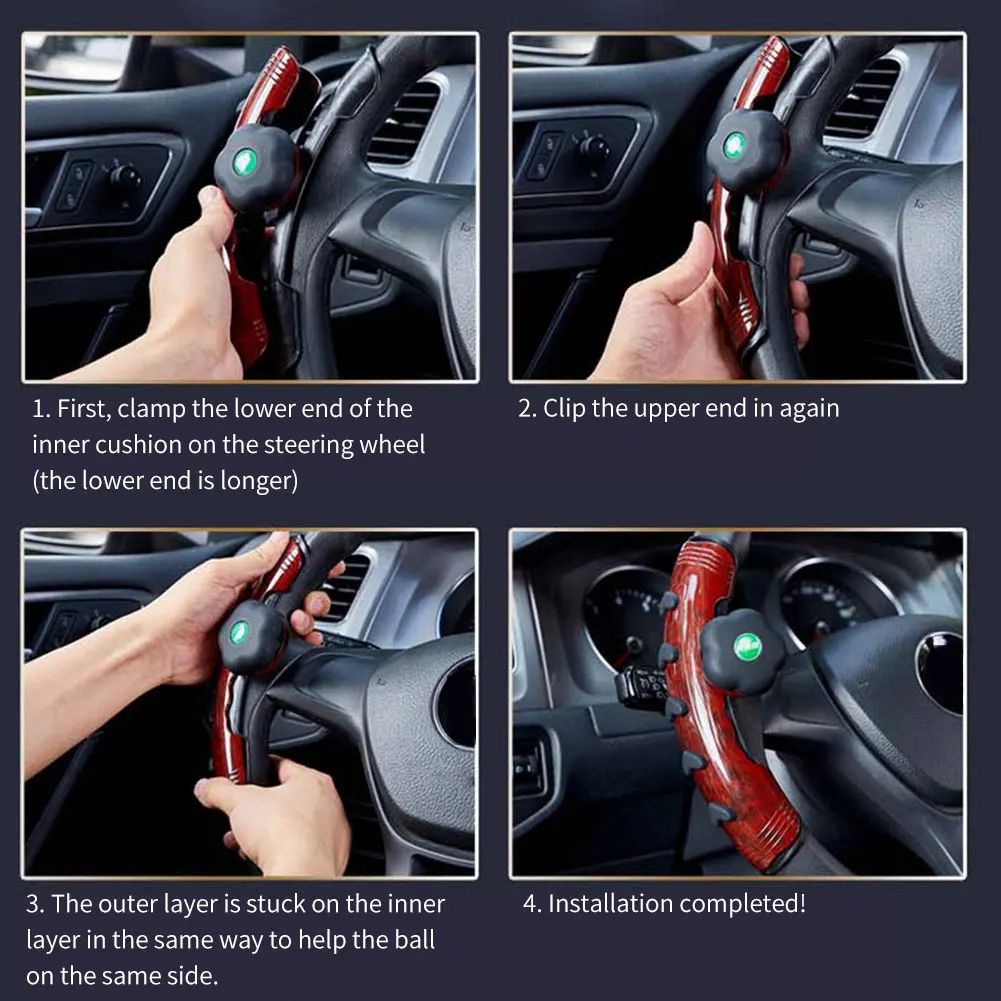 1. First, clamp the lower end of the inner cushion on the steering wheel (the lower end is longer)

2. Clip the upper end in again

3. The outer layer is stuck on the inner layer in the same way to help the ball on the same side.

4. Installation completed!