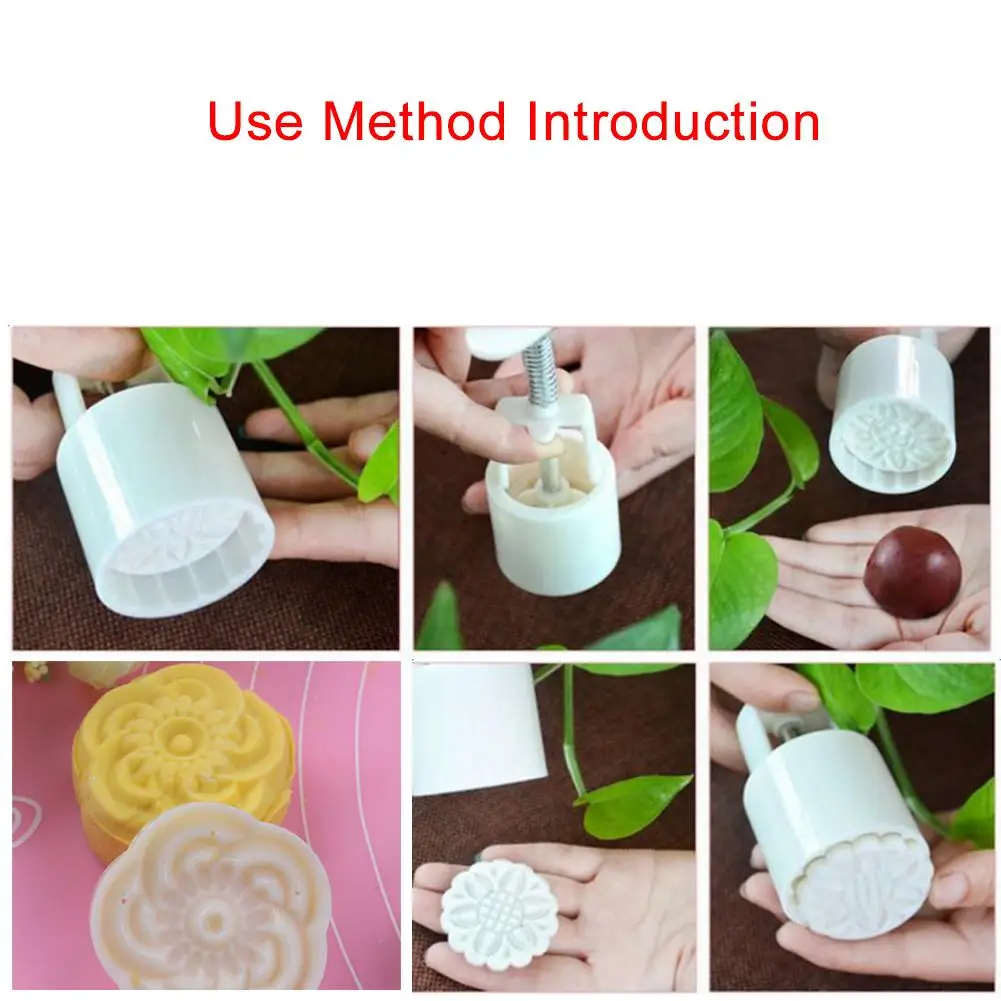 Use Method Introduction