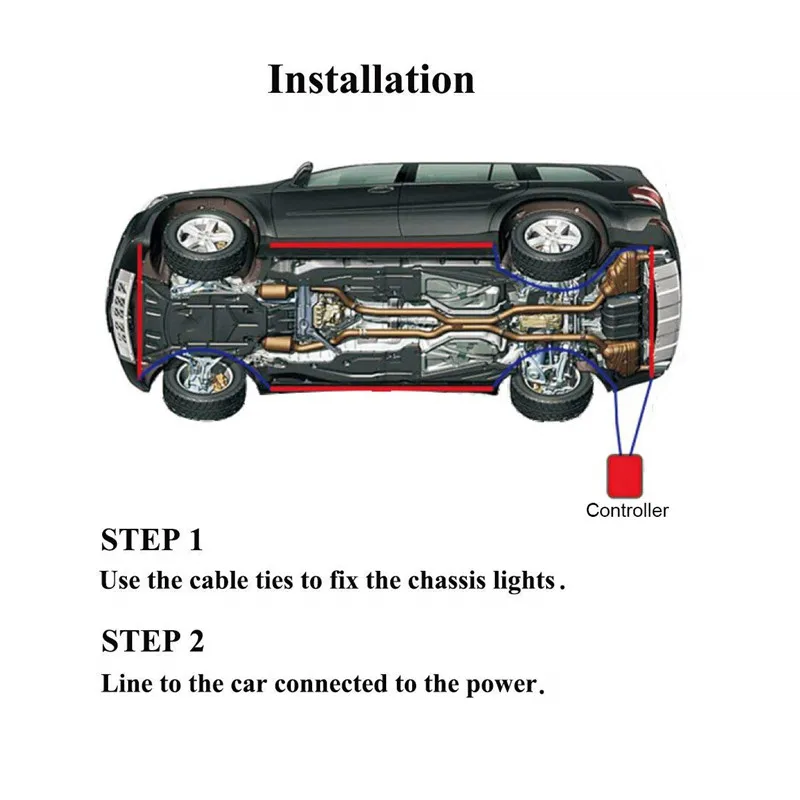 Installation

Controller

STEP 1
Use the cable ties to fix the chassis lights.

STEP 2
Line to the car connected to the power.