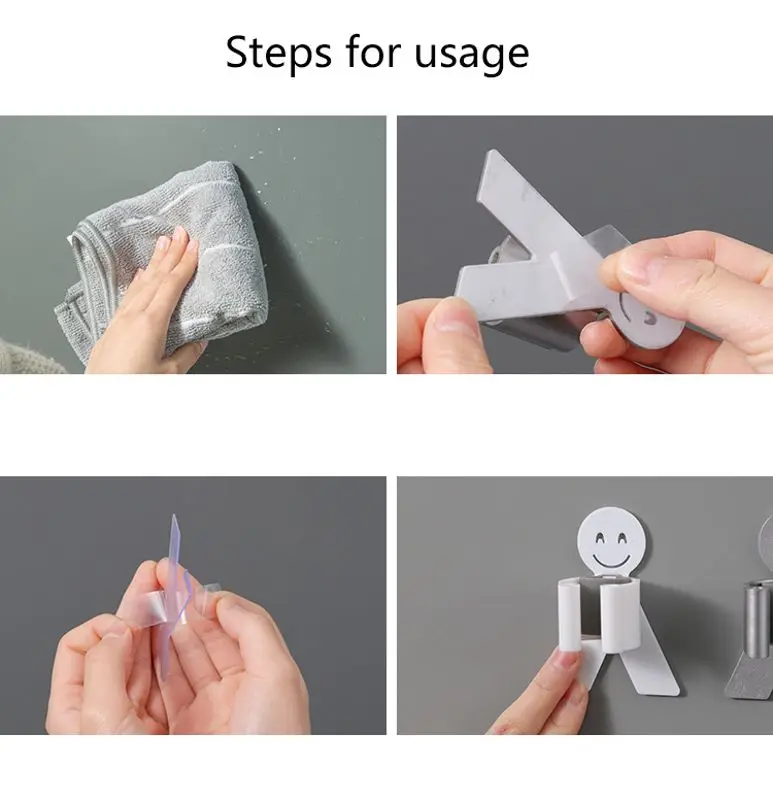 Steps for usage