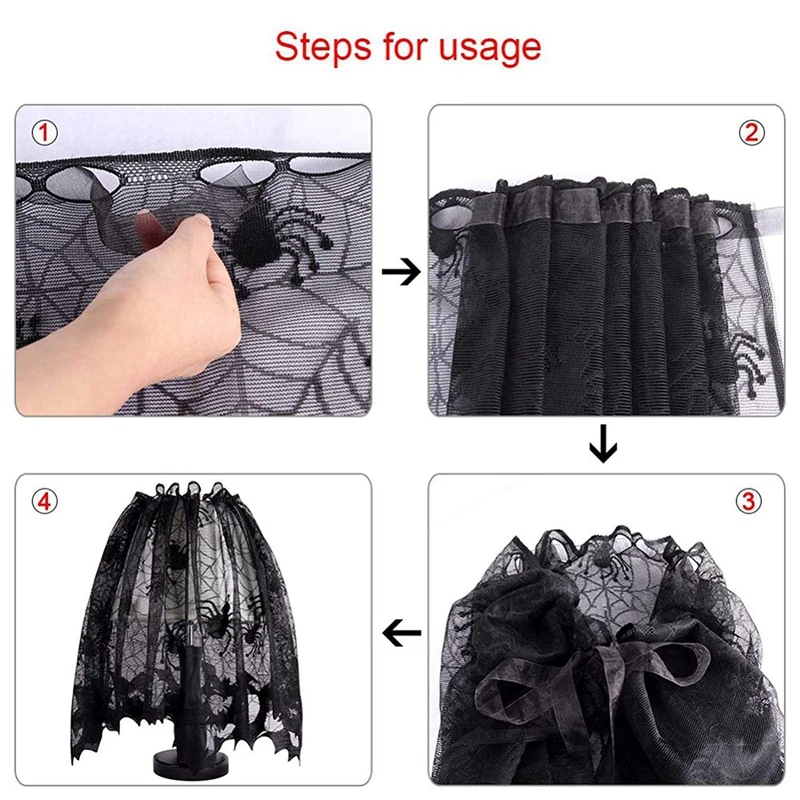 Steps for usage

①

②

③

④