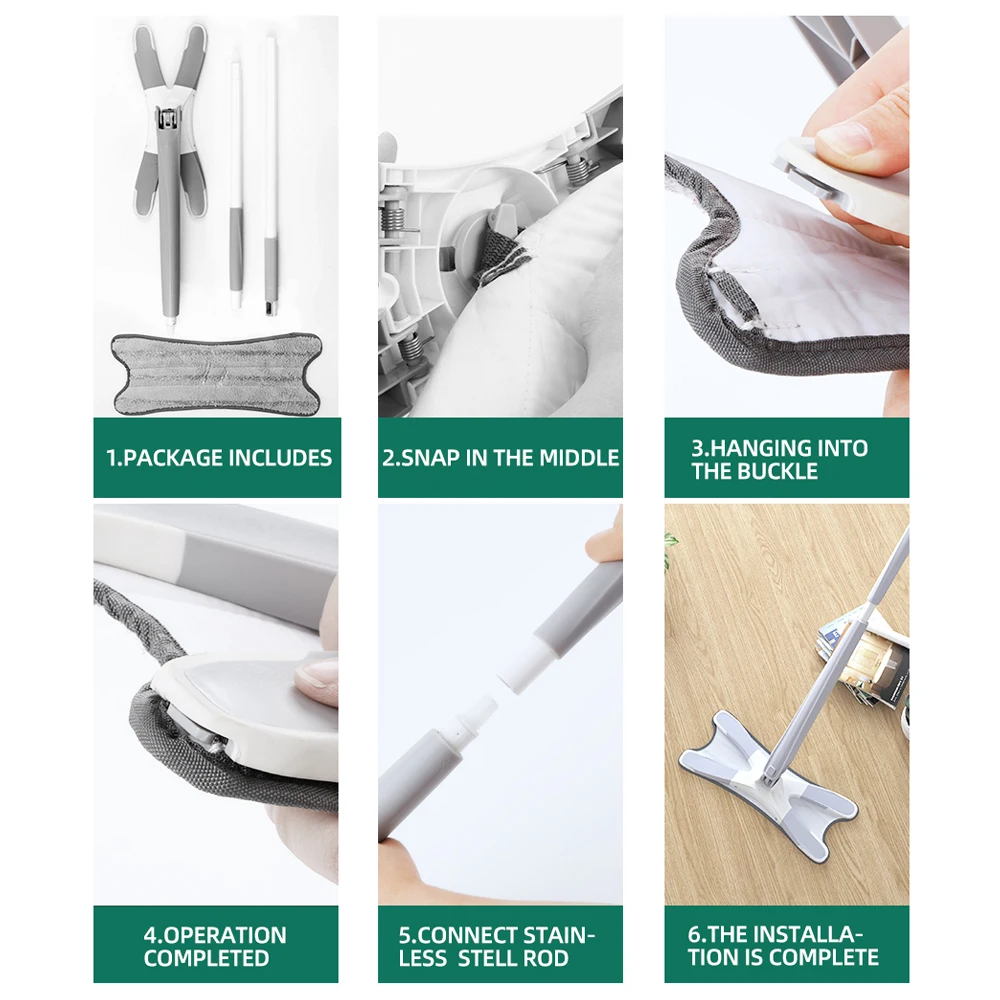 1.PACKAGE INCLUDES

2.SNAP IN THE MIDDLE

3.HANGING INTO THE BUCKLE

4.OPERATION COMPLETED

5.CONNECT STAINLESS STELL ROD

6.THE INSTALLATION IS COMPLETE