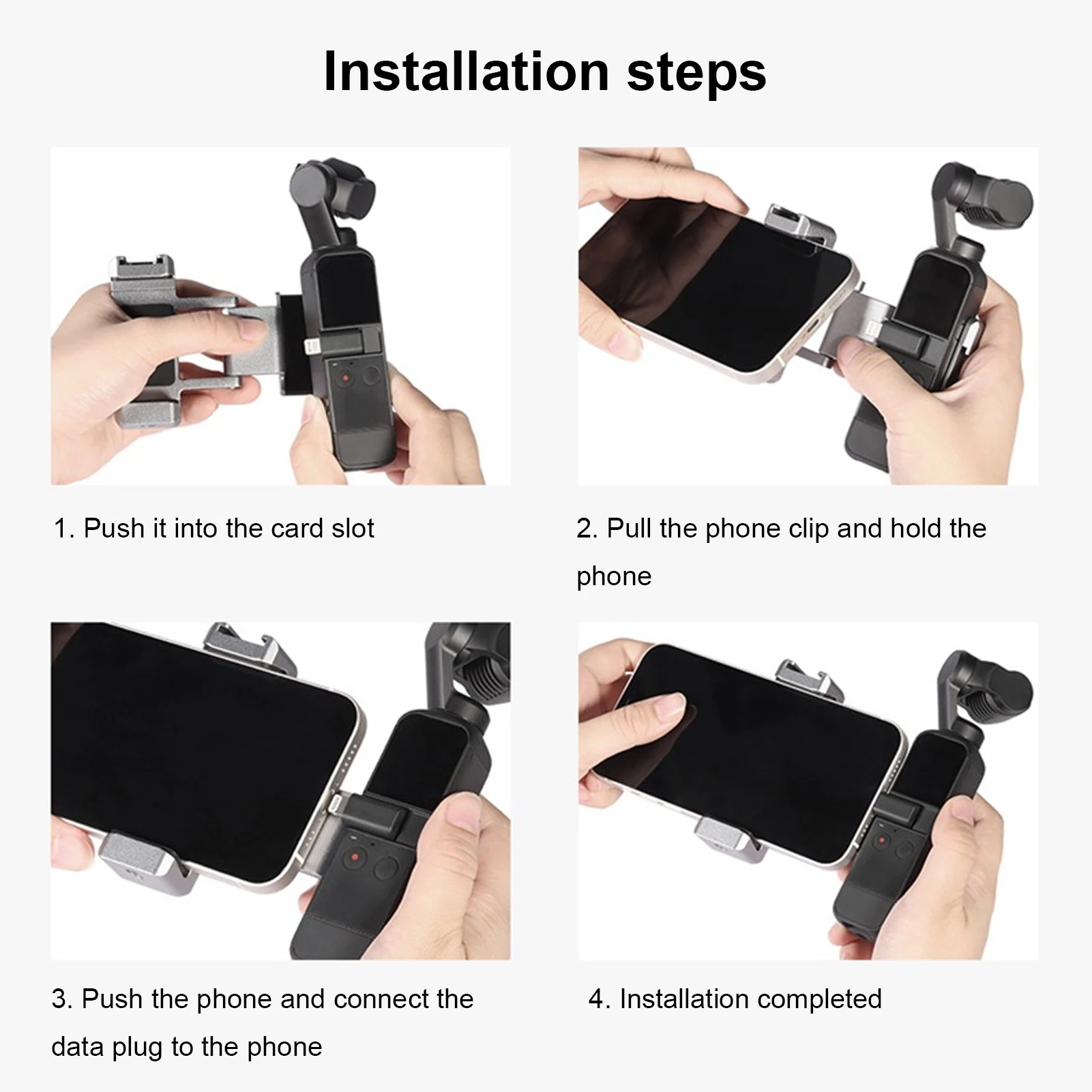 Installation steps

1. Push it into the card slot

2. Pull the phone clip and hold the phone

3. Push the phone and connect the data plug to the phone

4. Installation completed