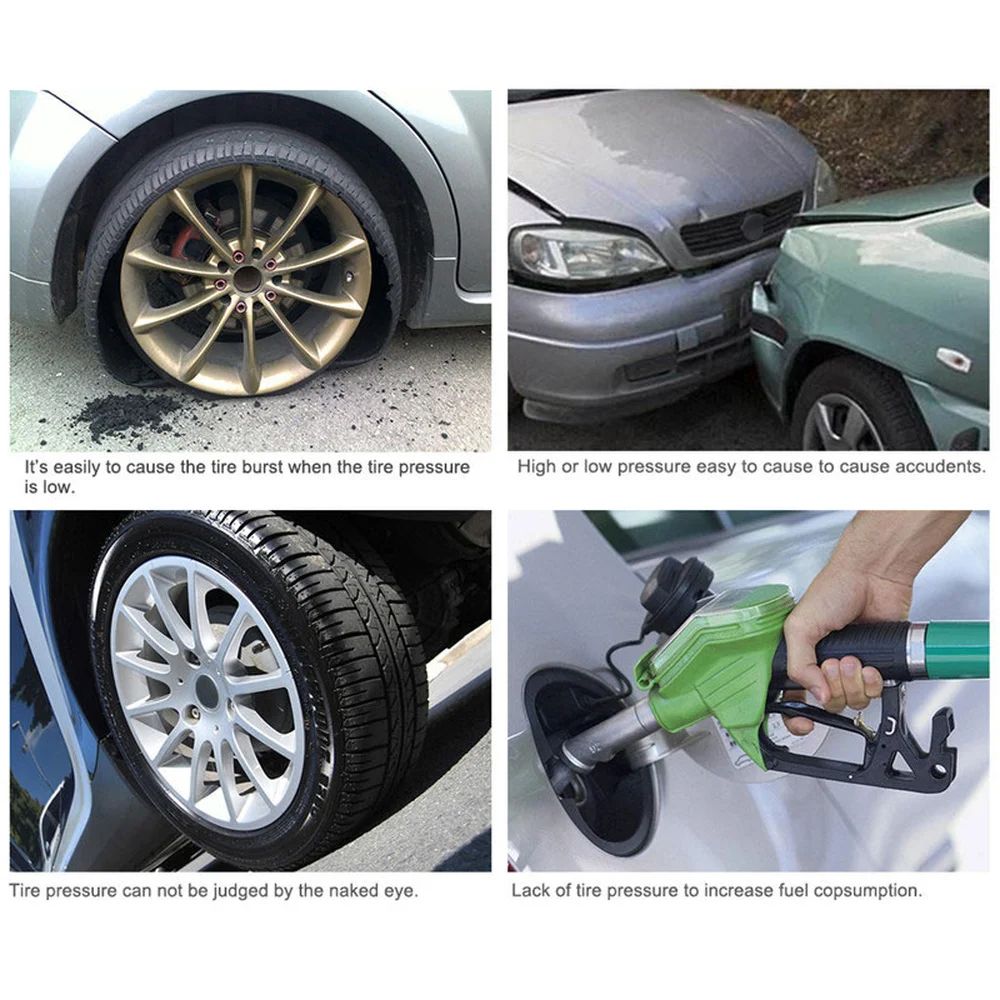 It's easily to cause the tire burst when the tire pressure is low.

High or low pressure easy to cause to cause accudents.

Tire pressure can not be judged by the naked eye.

Lack of tire pressure to increase fuel copsumption.