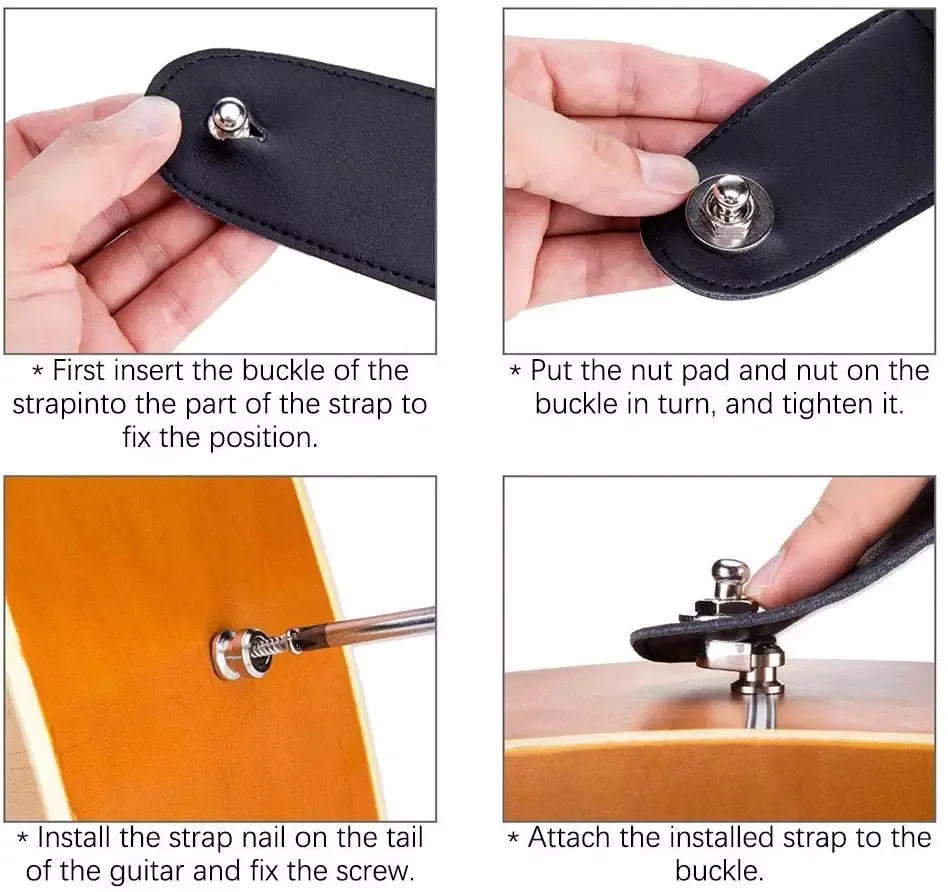 * First insert the buckle of the strapinto the part of the strap to fix the position.

* Put the nut pad and nut on the buckle in turn, and tighten it.

* Install the strap nail on the tail of the guitar and fix the screw.

* Attach the installed strap to the buckle.