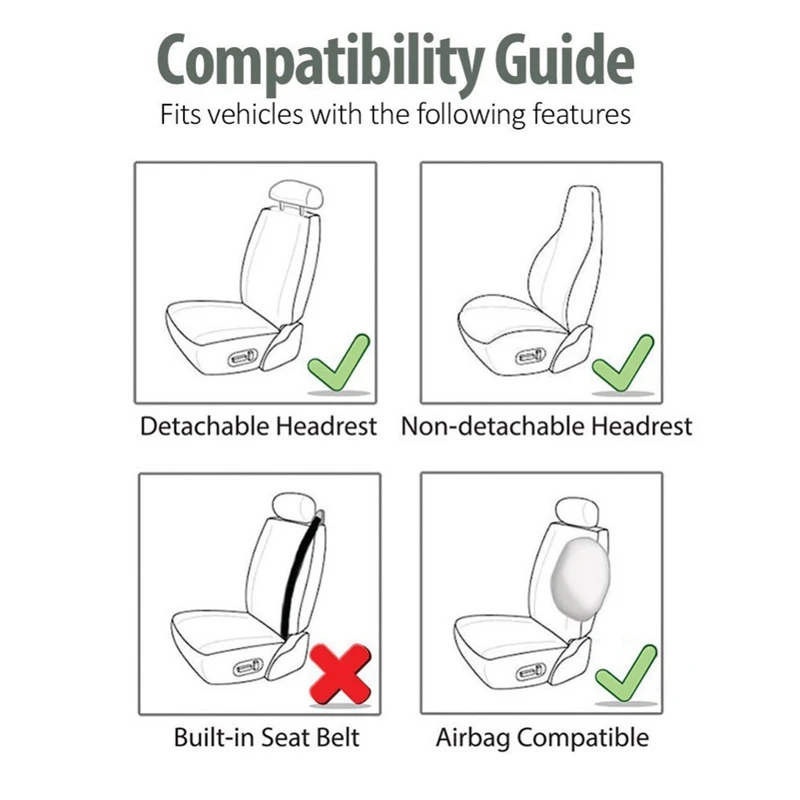 Compatibility Guide
Fits vehicles with the following features

Detachable Headrest

Non-detachable Headrest

Built-in Seat Belt

Airbag Compatible