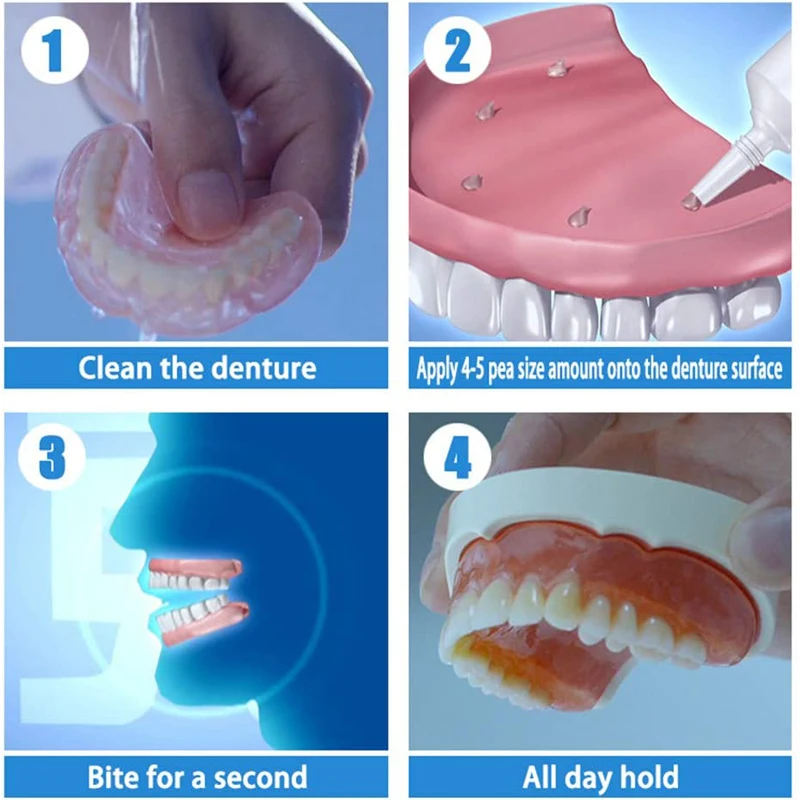 1

Clean the denture

2

Apply 4-5 pea size amount onto the denture surface

3

Bite for a second

4

All day hold