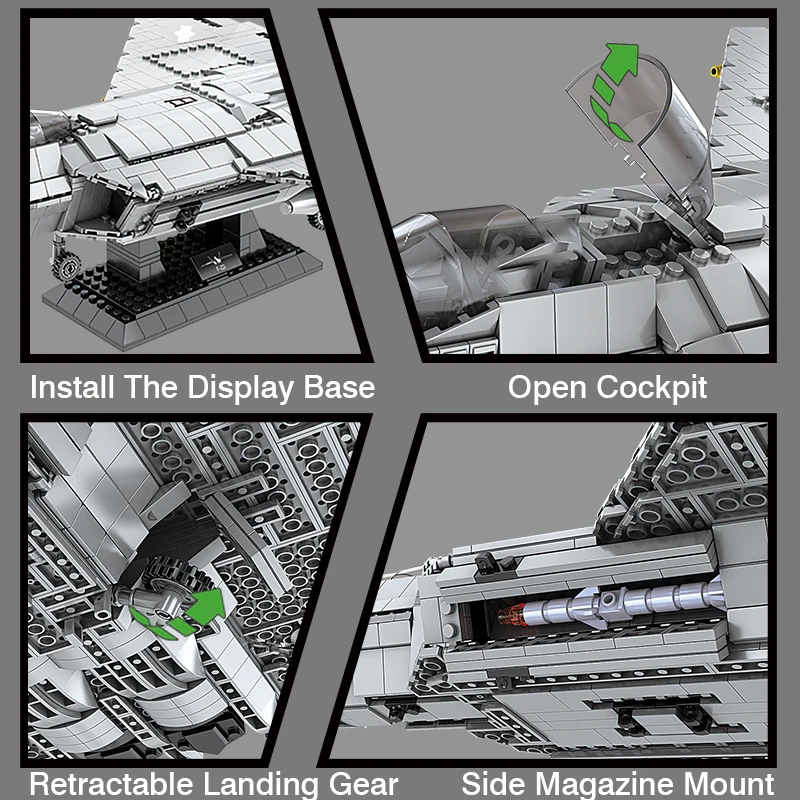 Install The Display Base

Open Cockpit

Retractable Landing Gear

Side Magazine Mount