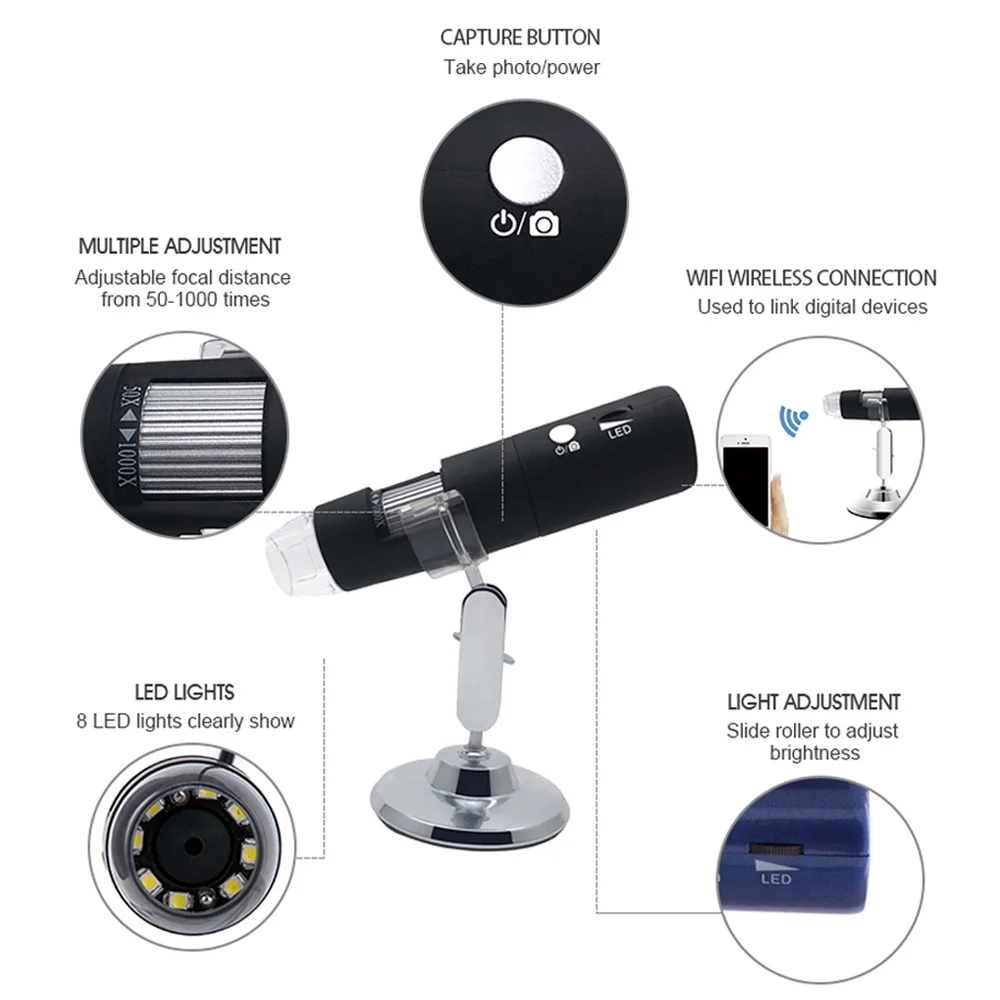 CAPTURE BUTTON
Take photo/power

MULTIPLE ADJUSTMENT
Adjustable focal distance from 50-1000 times

50X
1000X

WIFI WIRELESS CONNECTION
Used to link digital devices

LED

LED LIGHTS
8 LED lights clearly show

LIGHT ADJUSTMENT
Slide roller to adjust brightness

LED