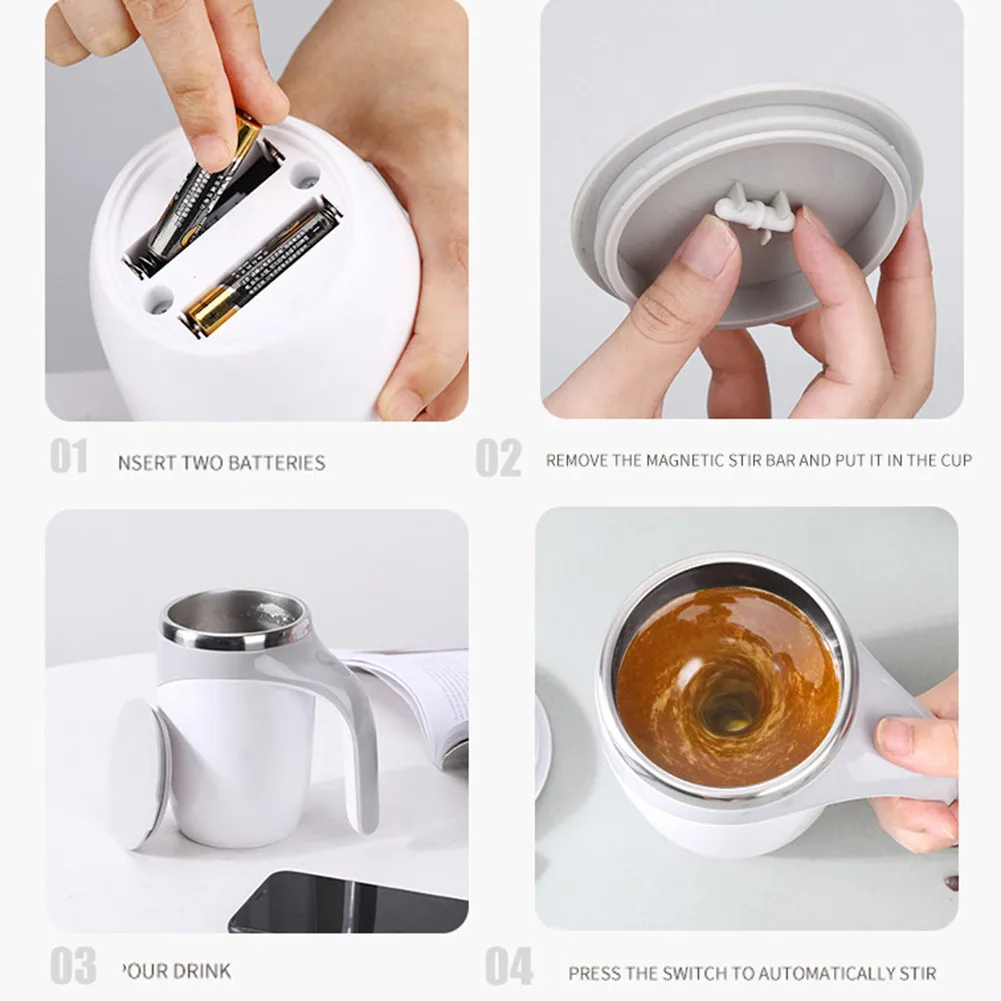 01 NSERT TWO BATTERIES

02 REMOVE THE MAGNETIC STIR BAR AND PUT IT IN THE CUP

03 'OUR DRINK

04 PRESS THE SWITCH TO AUTOMATICALLY STIR