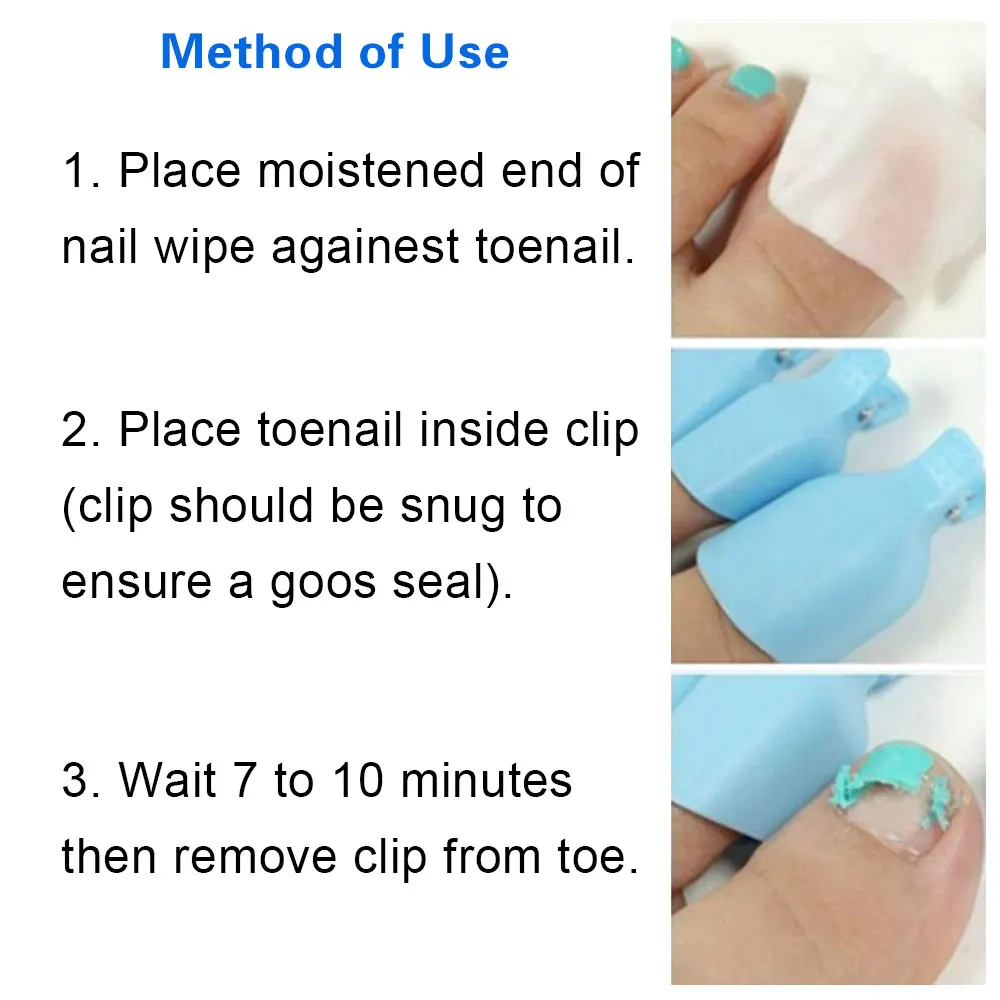 Method of Use

1. Place moistened end of nail wipe againest toenail.

2. Place toenail inside clip (clip should be snug to ensure a goos seal).

3. Wait 7 to 10 minutes then remove clip from toe.