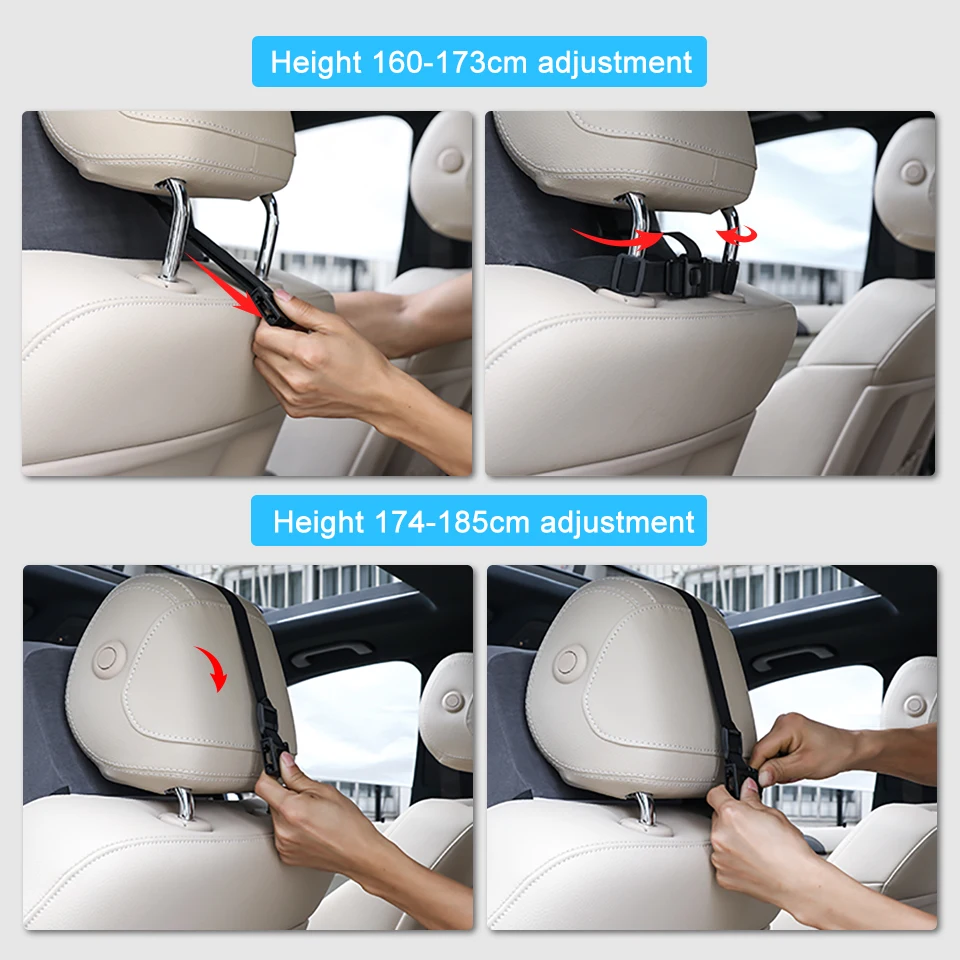 Height 160-173cm adjustment

Height 174-185cm adjustment