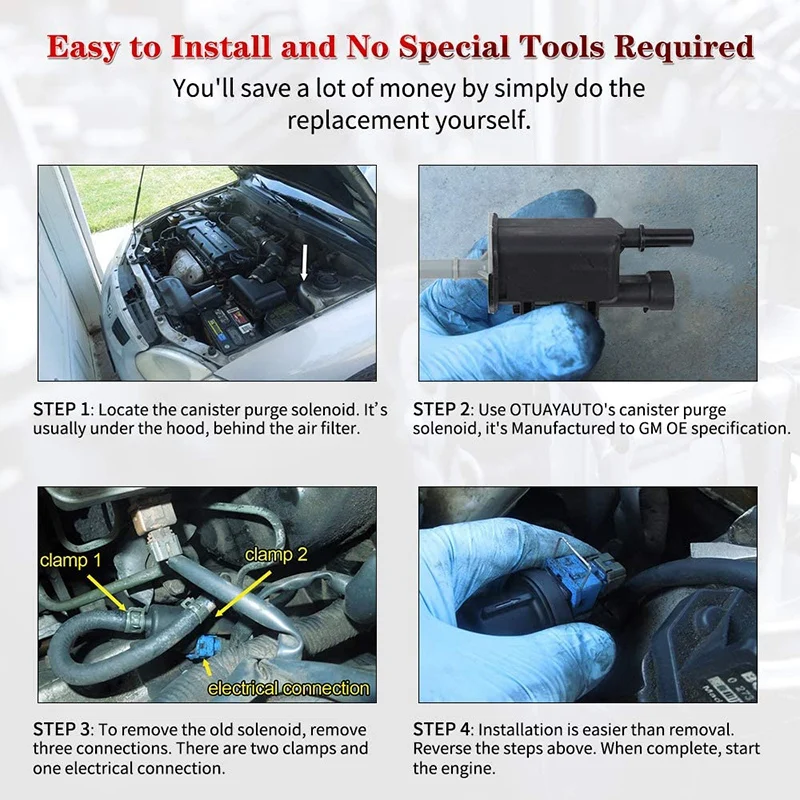 Easy to Install and No Special Tools Required

You'll save a lot of money by simply do the replacement yourself.

STEP 1: Locate the canister purge solenoid. It's usually under the hood, behind the air filter.

STEP 2: Use OTUAYAUTO's canister purge solenoid, it's Manufactured to GM OE specification.

clamp 1
clamp 2
electrical connection

STEP 3: To remove the old solenoid, remove three connections. There are two clamps and one electrical connection.

STEP 4: Installation is easier than removal. Reverse the steps above. When complete, start the engine.