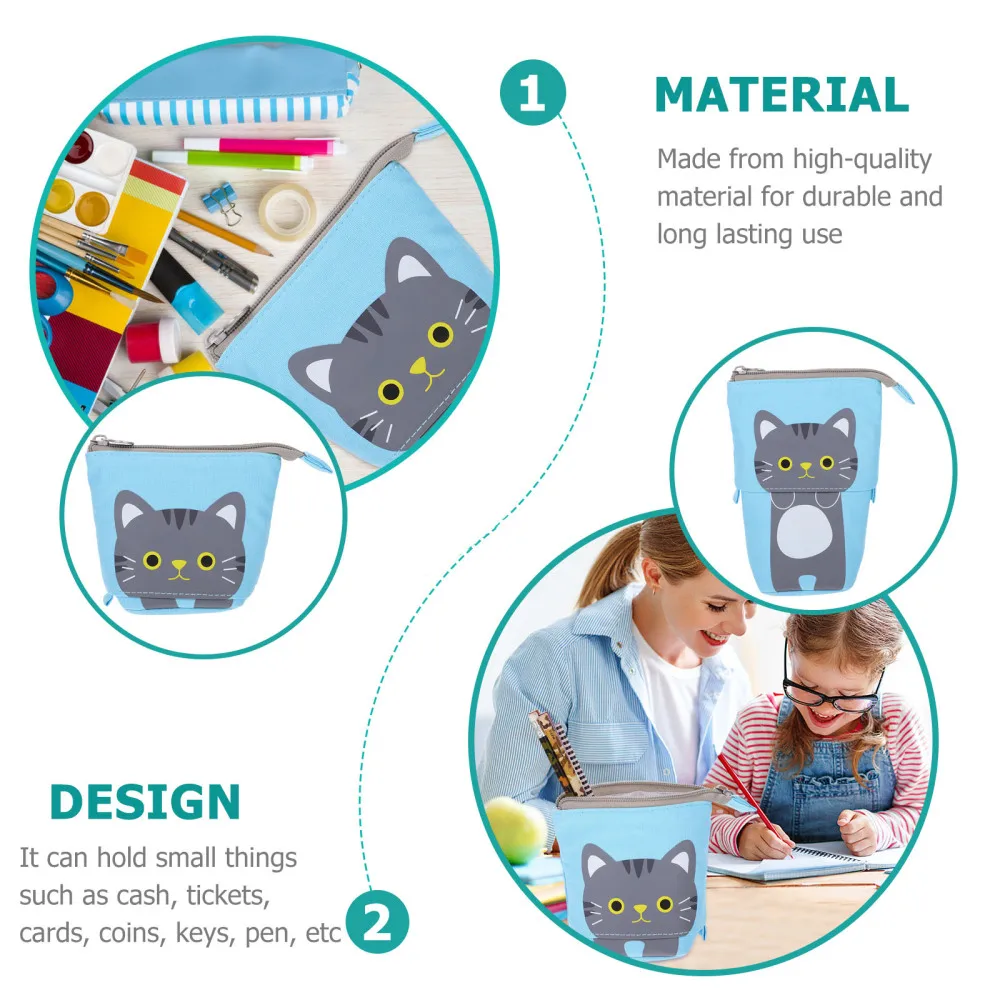 1

MATERIAL

Made from high-quality material for durable and long lasting use

DESIGN

It can hold small things such as cash, tickets, cards, coins, keys, pen, etc

2