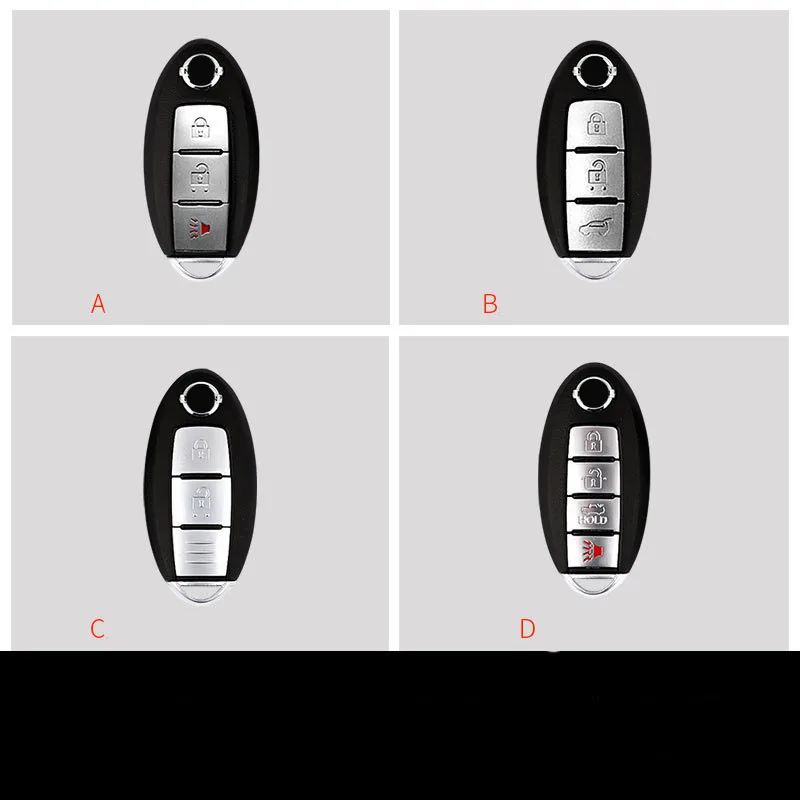 A

B

C

HOLD

D