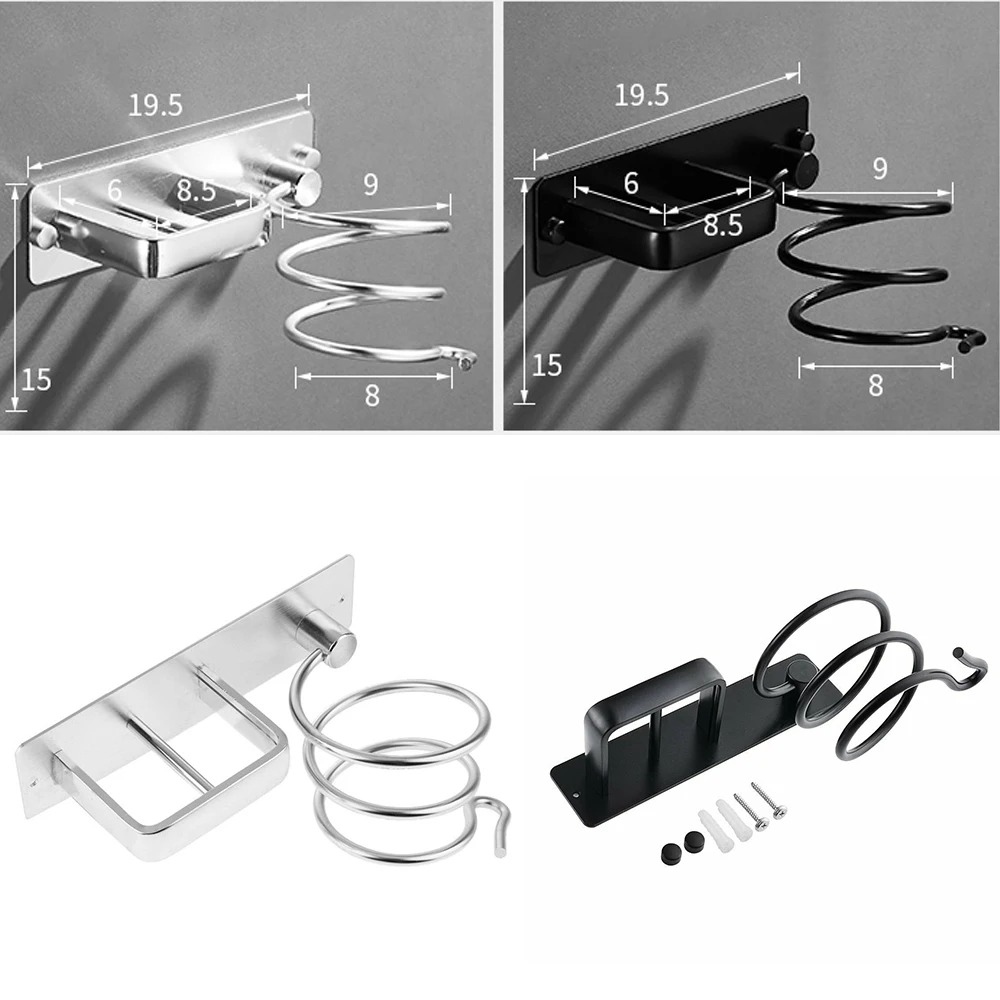 19.5
6
8.5
9
15
8

19.5
6
8.5
9
15
8