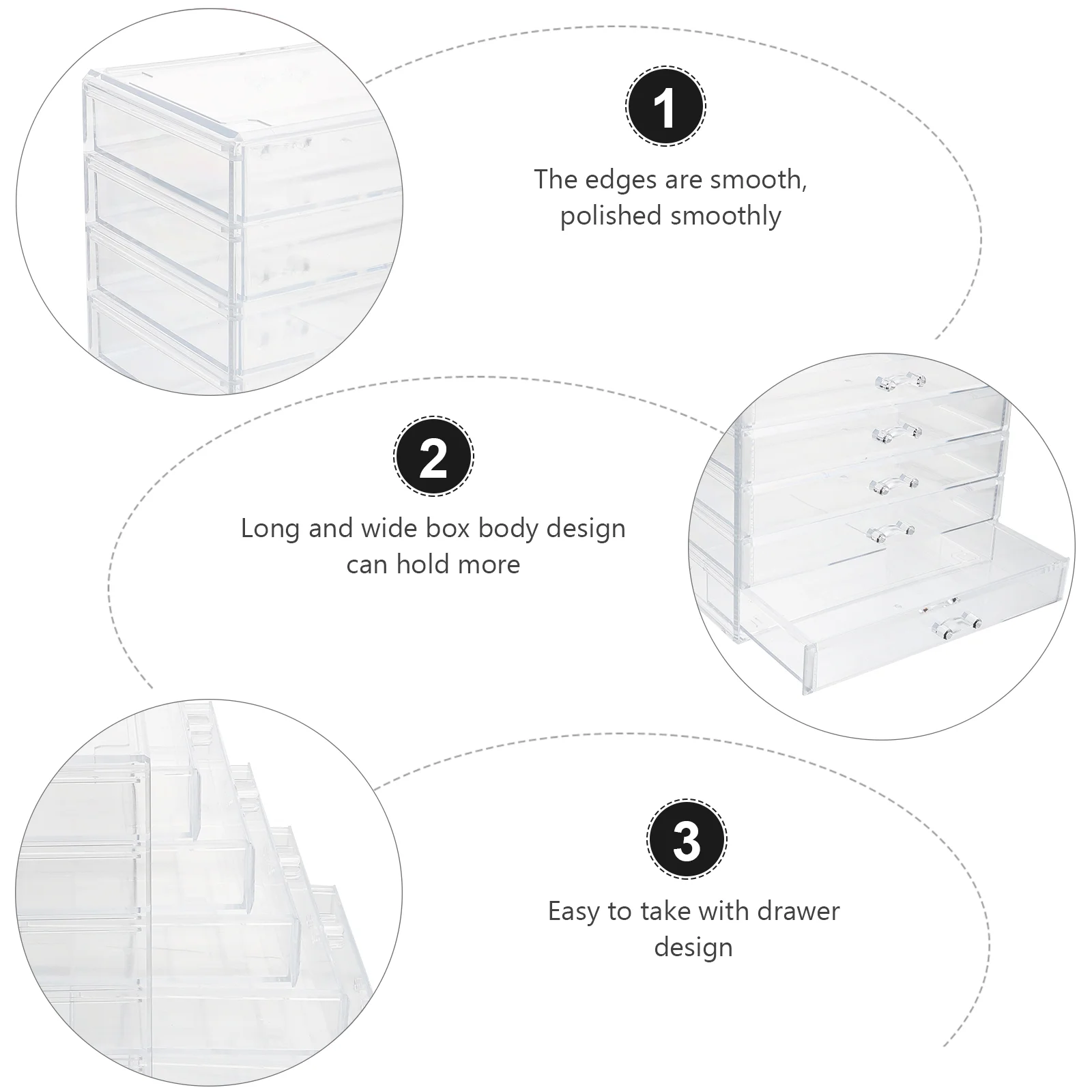 1

The edges are smooth, polished smoothly

2

Long and wide box body design can hold more

3

Easy to take with drawer design