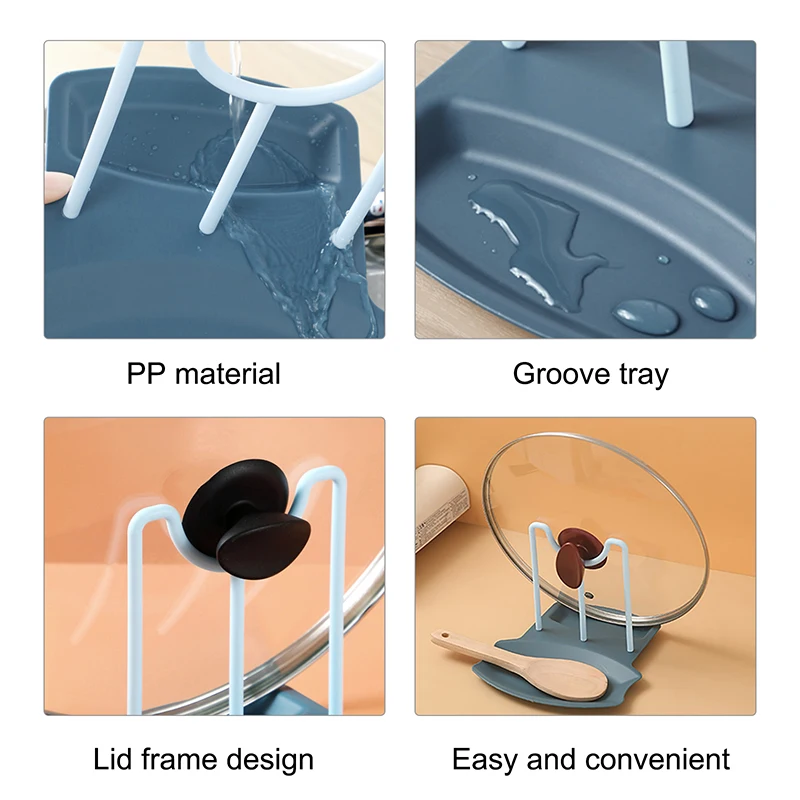 PP material

Groove tray

Lid frame design

Easy and convenient