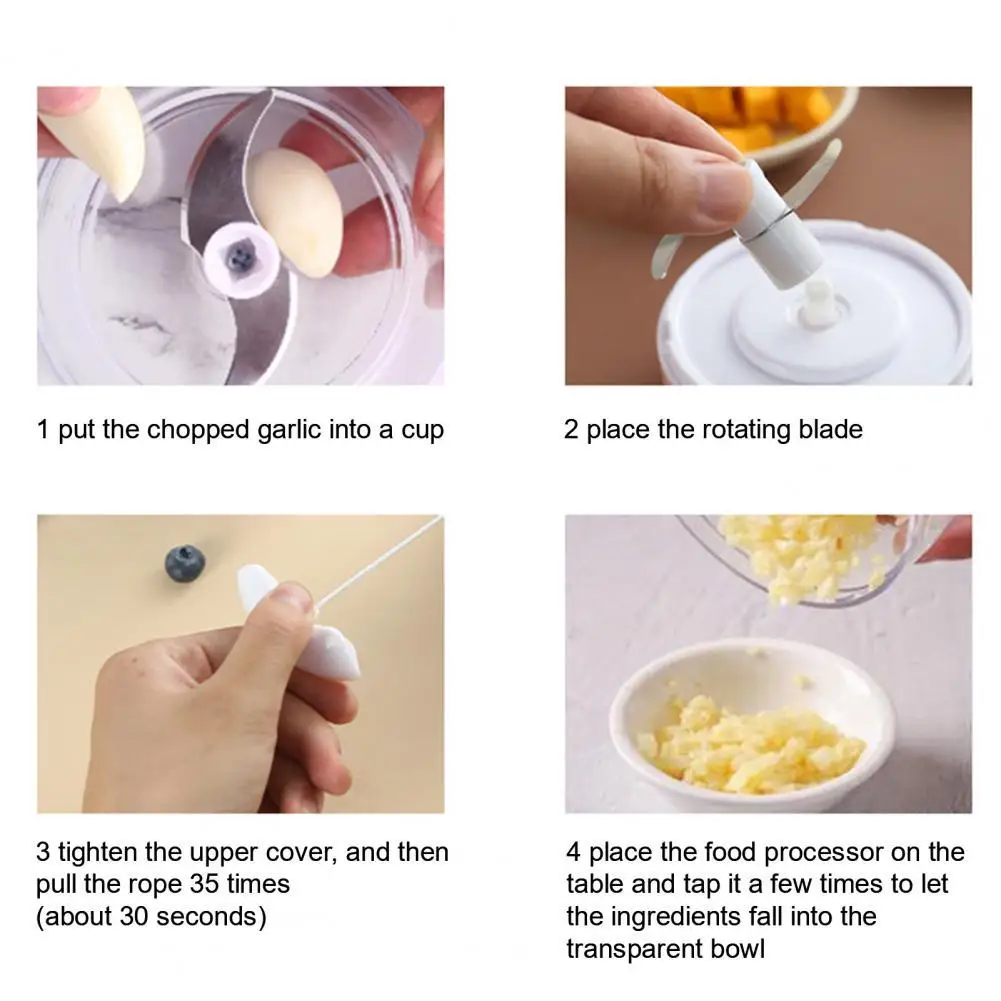 1 put the chopped garlic into a cup

2 place the rotating blade

3 tighten the upper cover, and then pull the rope 35 times (about 30 seconds)

4 place the food processor on the table and tap it a few times to let the ingredients fall into the transparent bowl