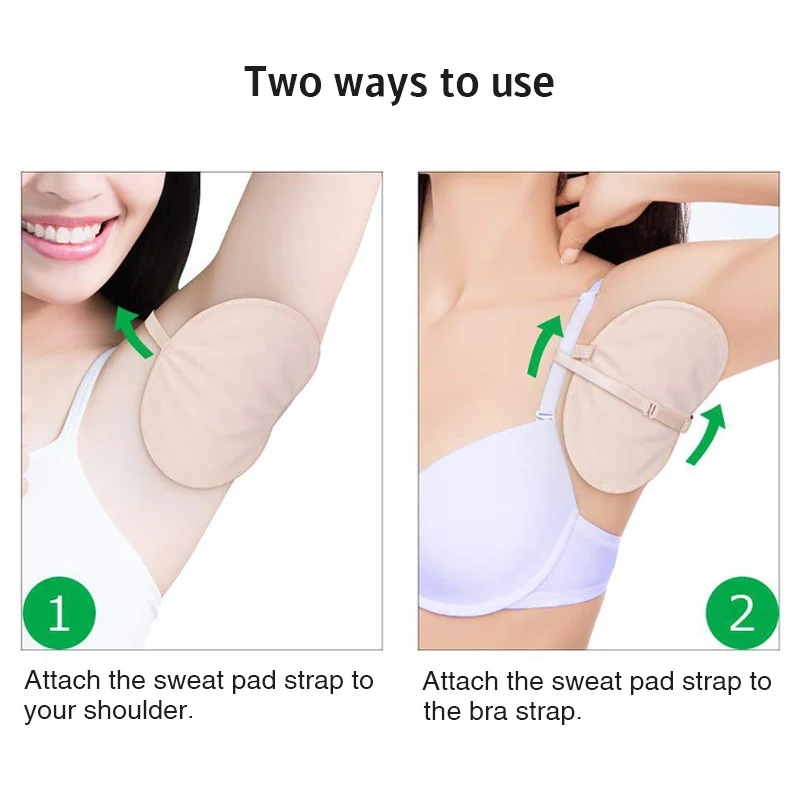 Two ways to use

1

Attach the sweat pad strap to your shoulder.

2

Attach the sweat pad strap to the bra strap.