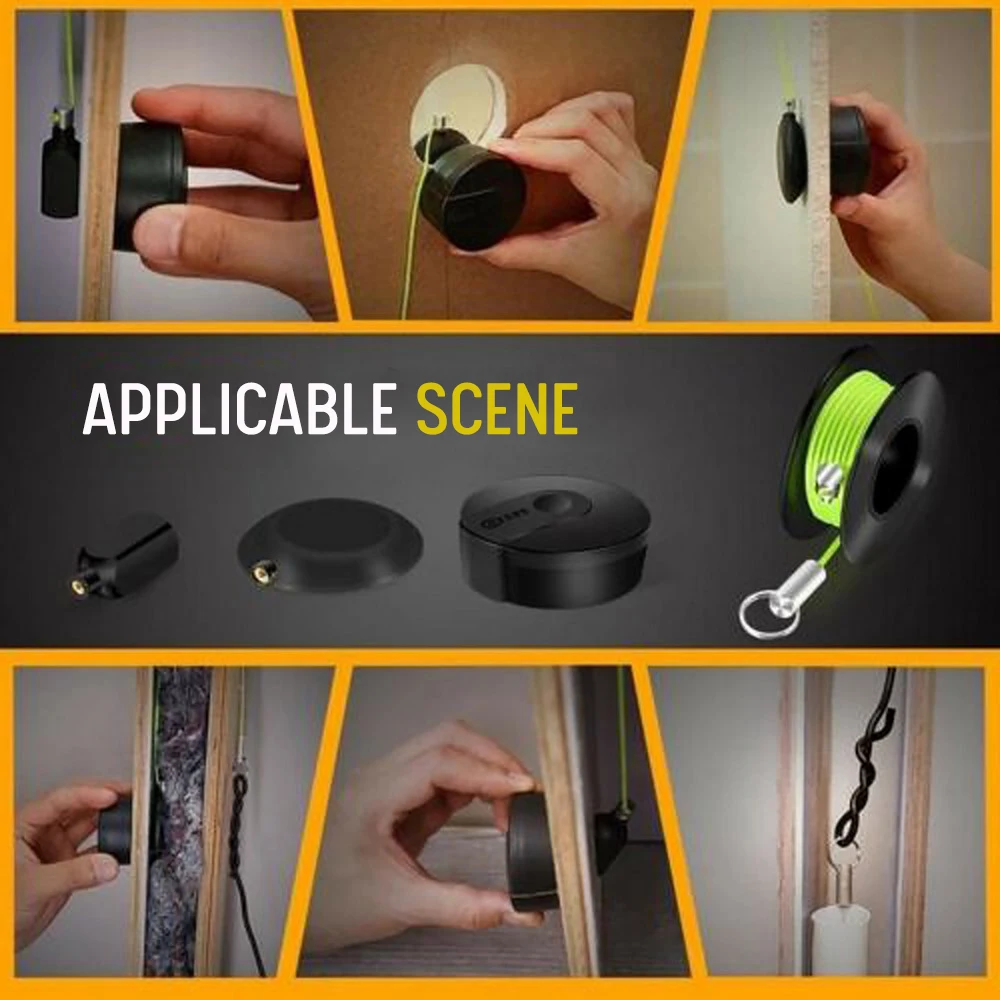 APPLICABLE SCENE