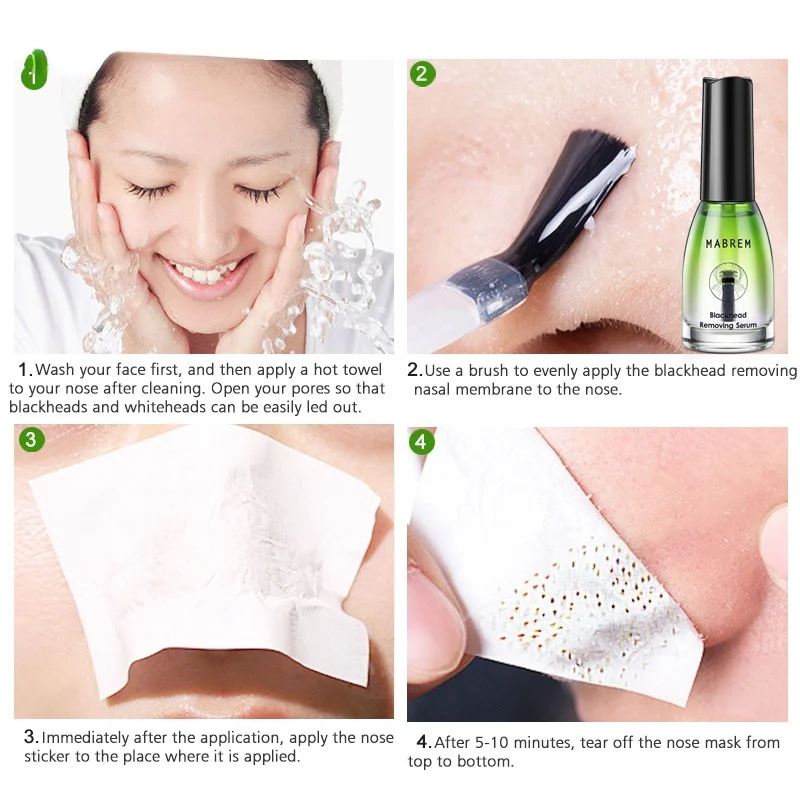 1

2

MABREM

Blackhead Removing Serum

1. Wash your face first, and then apply a hot towel to your nose after cleaning. Open your pores so that blackheads and whiteheads can be easily led out.

2. Use a brush to evenly apply the blackhead removing nasal membrane to the nose.

3

4

3. Immediately after the application, apply the nose sticker to the place where it is applied.

4. After 5-10 minutes, tear off the nose mask from top to bottom.