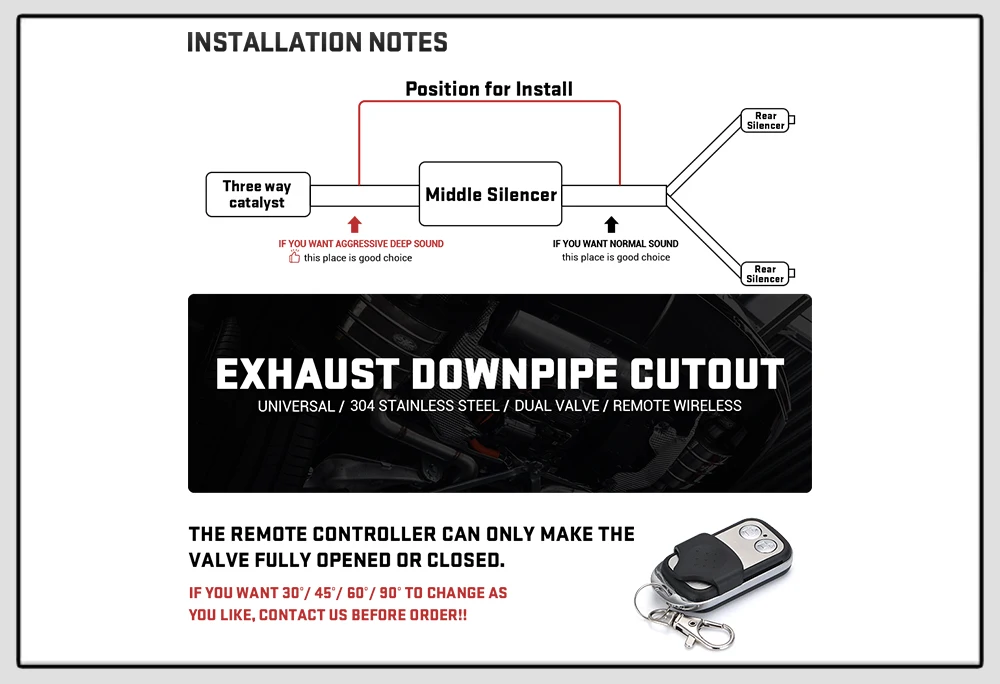 INSTALLATION NOTES

Position for Install

Three way catalyst

Middle Silencer

Rear Silencer

Rear Silencer

IF YOU WANT AGGRESSIVE DEEP SOUND
this place is good choice

IF YOU WANT NORMAL SOUND
this place is good choice

EXHAUST DOWNPIPE CUTOUT
UNIVERSAL / 304 STAINLESS STEEL / DUAL VALVE / REMOTE WIRELESS

THE REMOTE CONTROLLER CAN ONLY MAKE THE VALVE FULLY OPENED OR CLOSED.

IF YOU WANT 30°/ 45°/ 60°/ 90° TO CHANGE AS YOU LIKE, CONTACT US BEFORE ORDER!!