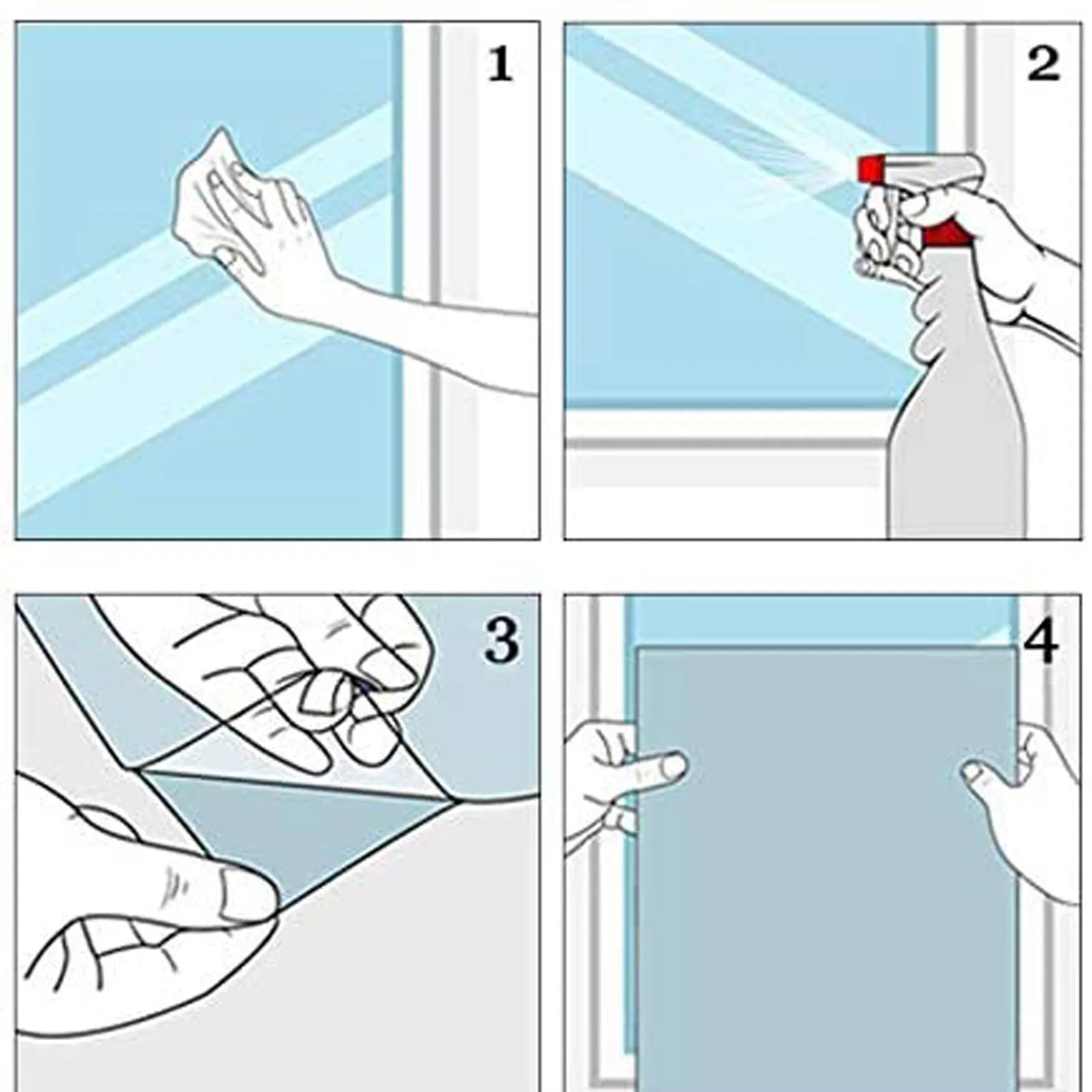 1

2

3

4