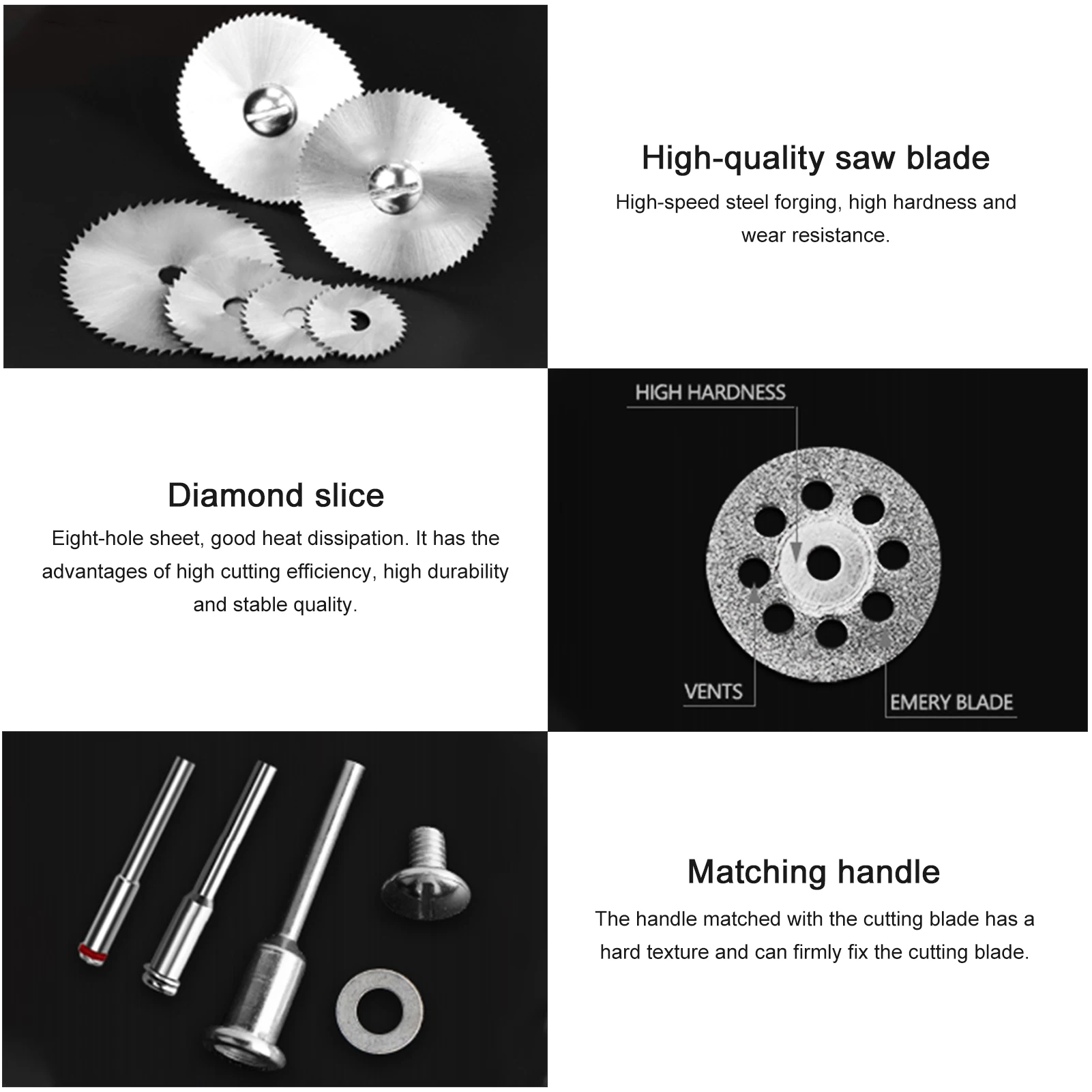 High-quality saw blade

High-speed steel forging, high hardness and wear resistance.

Diamond slice

Eight-hole sheet, good heat dissipation. It has the advantages of high cutting efficiency, high durability and stable quality.

HIGH HARDNESS

VENTS

EMERY BLADE

Matching handle

The handle matched with the cutting blade has a hard texture and can firmly fix the cutting blade.