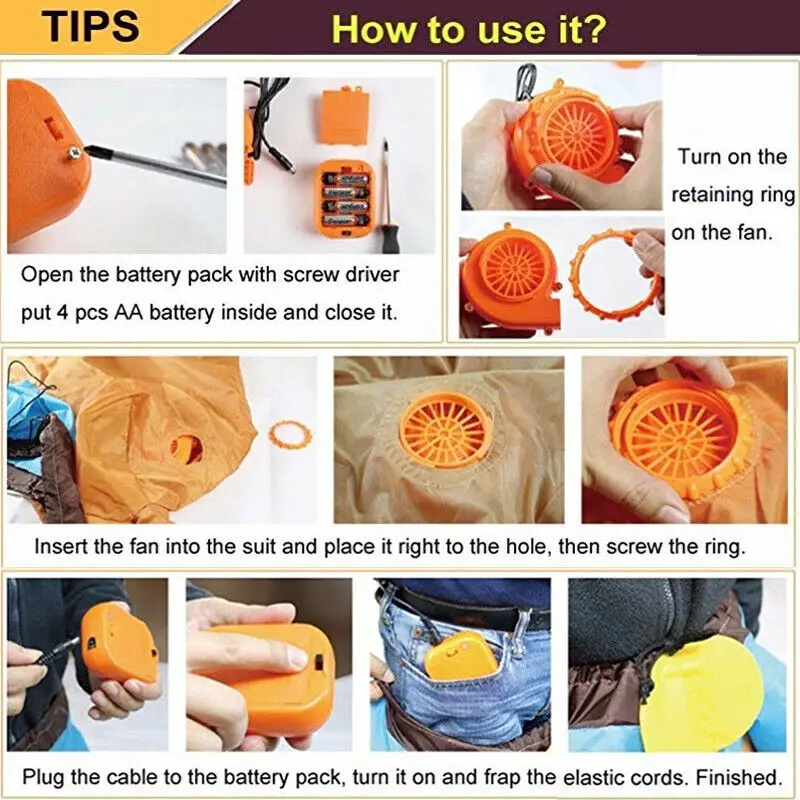 TIPS

How to use it?

Open the battery pack with screw driver put 4 pcs AA battery inside and close it.

Turn on the retaining ring on the fan.

Insert the fan into the suit and place it right to the hole, then screw the ring.

Plug the cable to the battery pack, turn it on and frap the elastic cords. Finished.