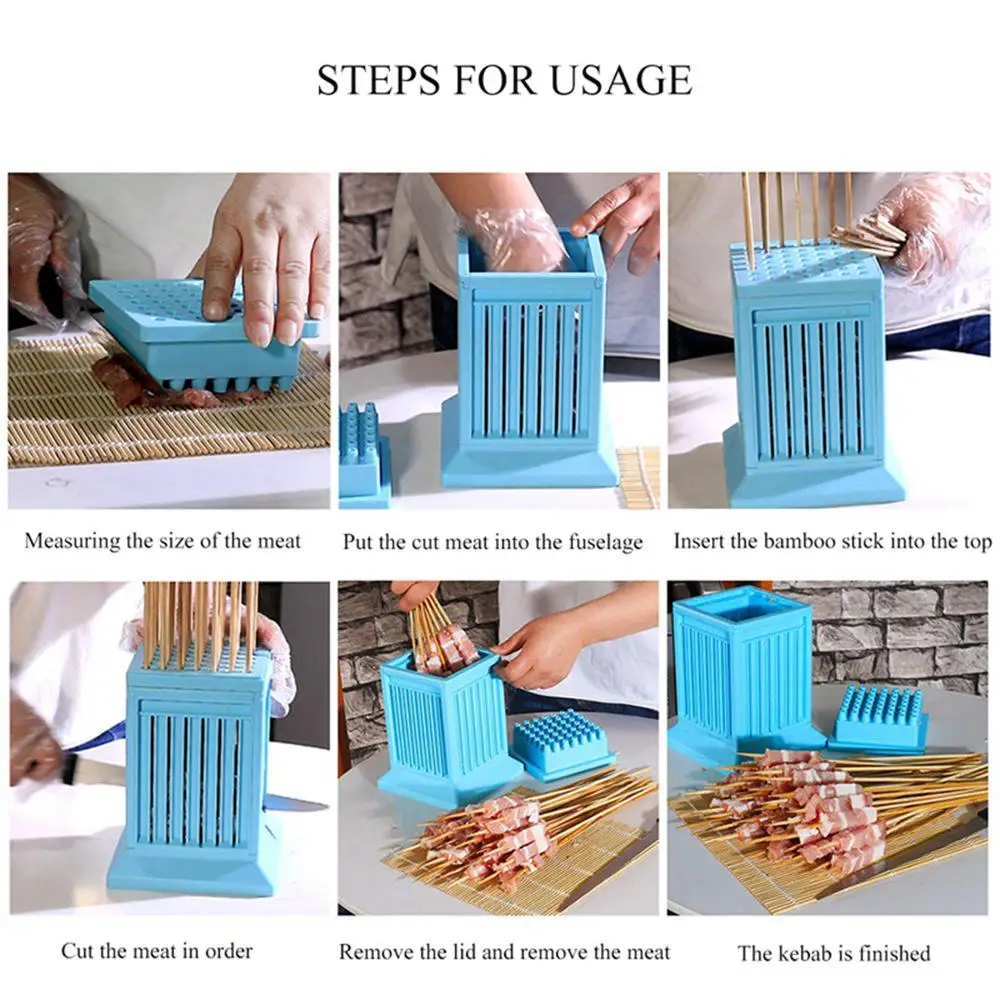 STEPS FOR USAGE

Measuring the size of the meat

Put the cut meat into the fuselage

Insert the bamboo stick into the top

Cut the meat in order

Remove the lid and remove the meat

The kebab is finished