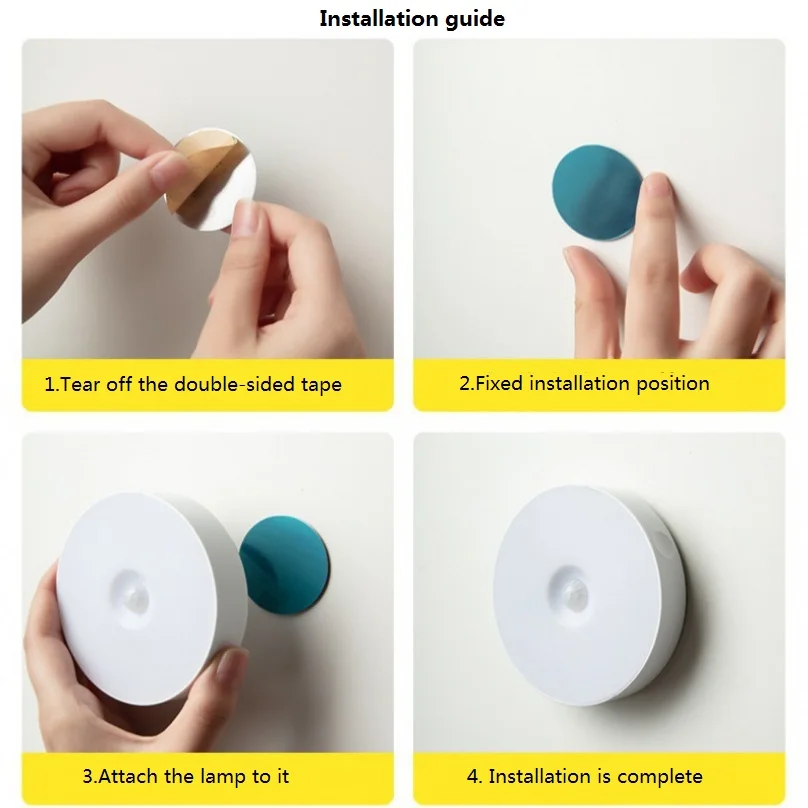 Installation guide

1.Tear off the double-sided tape

2.Fixed installation position

3.Attach the lamp to it

4. Installation is complete