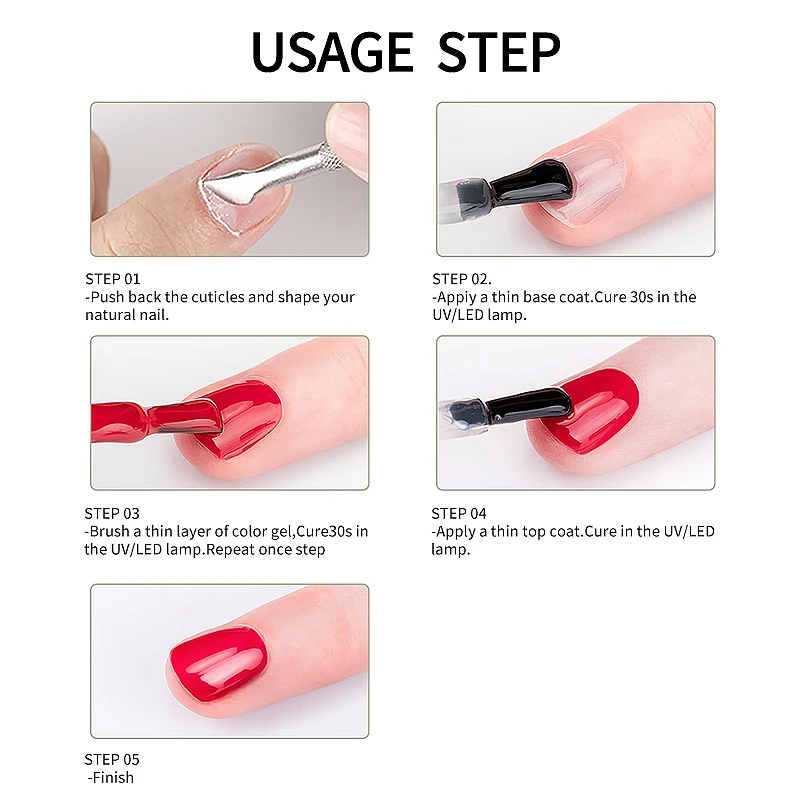 USAGE STEP

STEP 01
-Push back the cuticles and shape your natural nail.

STEP 02.
-Appiy a thin base coat.Cure 30s in the UV/LED lamp.

STEP 03
-Brush a thin layer of color gel,Cure30s in the UV/LED lamp.Repeat once step

STEP 04
-Apply a thin top coat.Cure in the UV/LED lamp.

STEP 05
-Finish