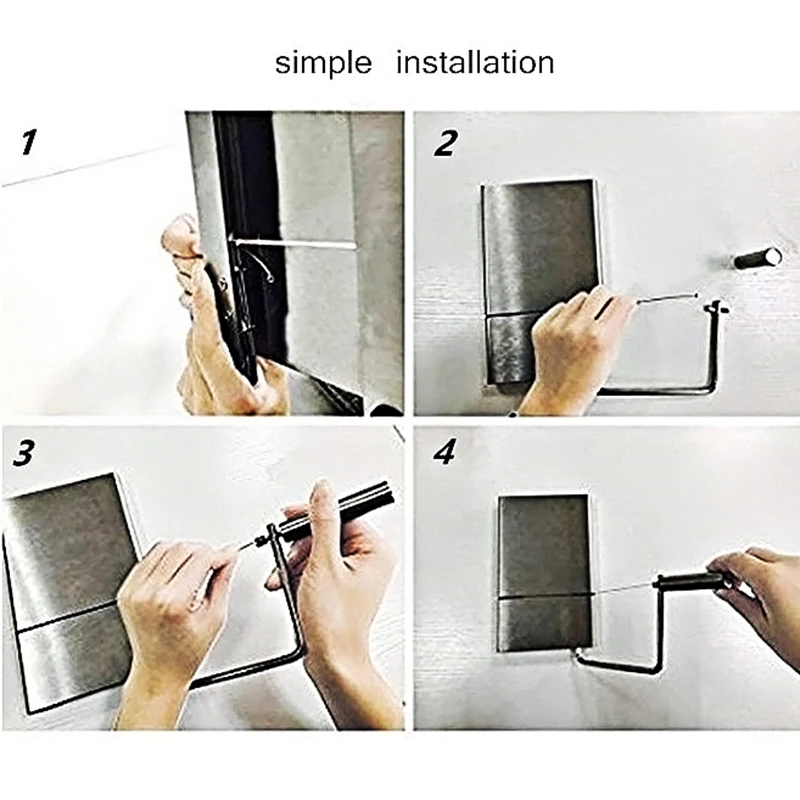 simple installation

1

2

3

4