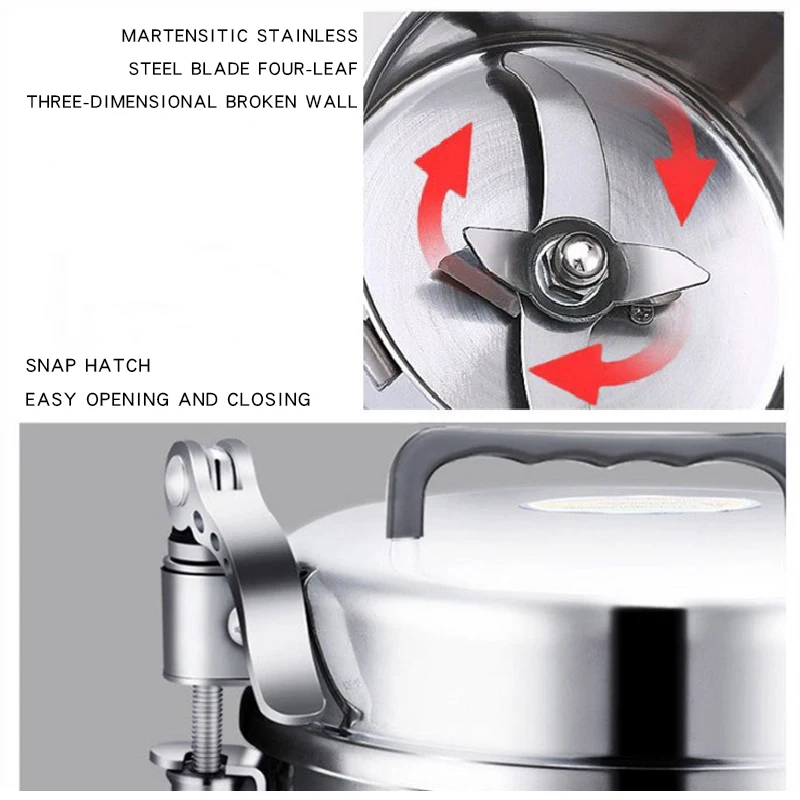 MARTENSITIC STAINLESS
STEEL BLADE FOUR-LEAF
THREE-DIMENSIONAL BROKEN WALL

SNAP HATCH
EASY OPENING AND CLOSING