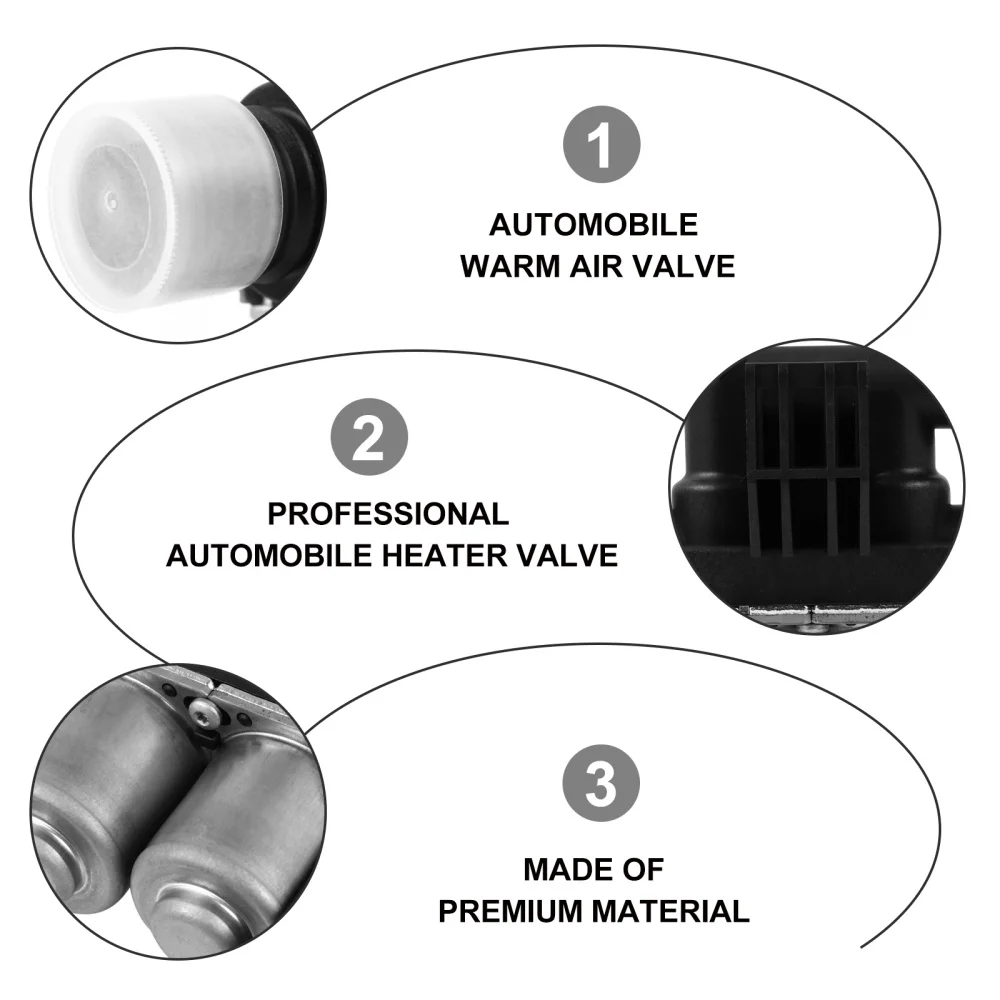 1

AUTOMOBILE
WARM AIR VALVE

2

PROFESSIONAL
AUTOMOBILE HEATER VALVE

3

MADE OF
PREMIUM MATERIAL