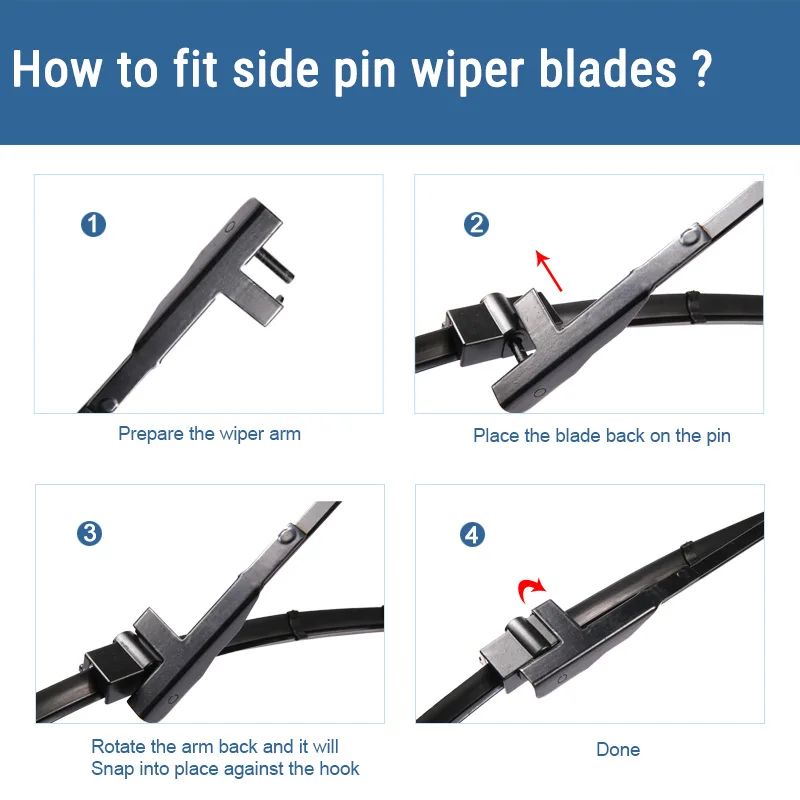 How to fit side pin wiper blades ?

1

Prepare the wiper arm

2

Place the blade back on the pin

3

Rotate the arm back and it will Snap into place against the hook

4

Done