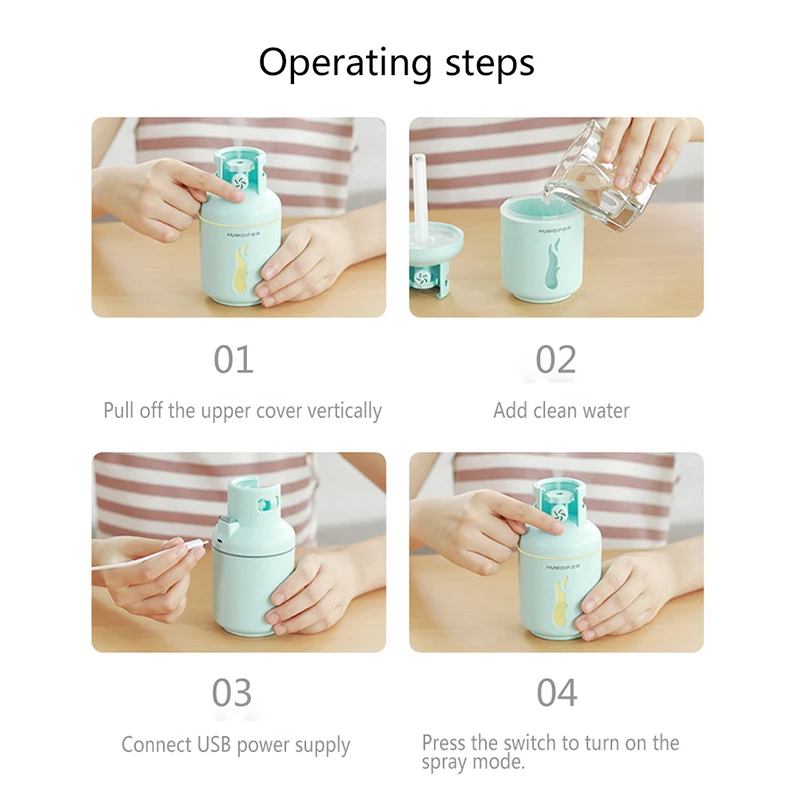 Operating steps

HUMIDIFIER

HUMIDIFIER

01

Pull off the upper cover vertically

02

Add clean water

HUMIDIFIER

03

Connect USB power supply

04

Press the switch to turn on the spray mode.