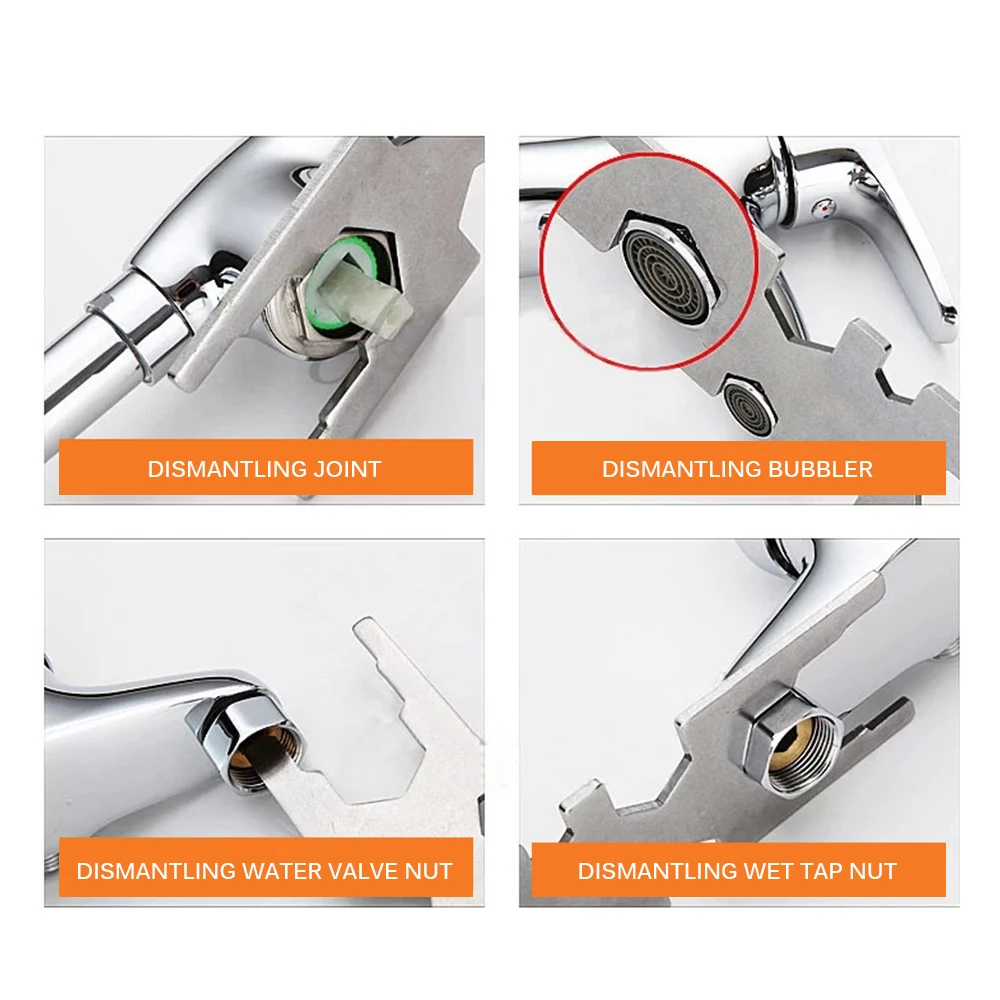 DISMANTLING JOINT

DISMANTLING BUBBLER

DISMANTLING WATER VALVE NUT

DISMANTLING WET TAP NUT