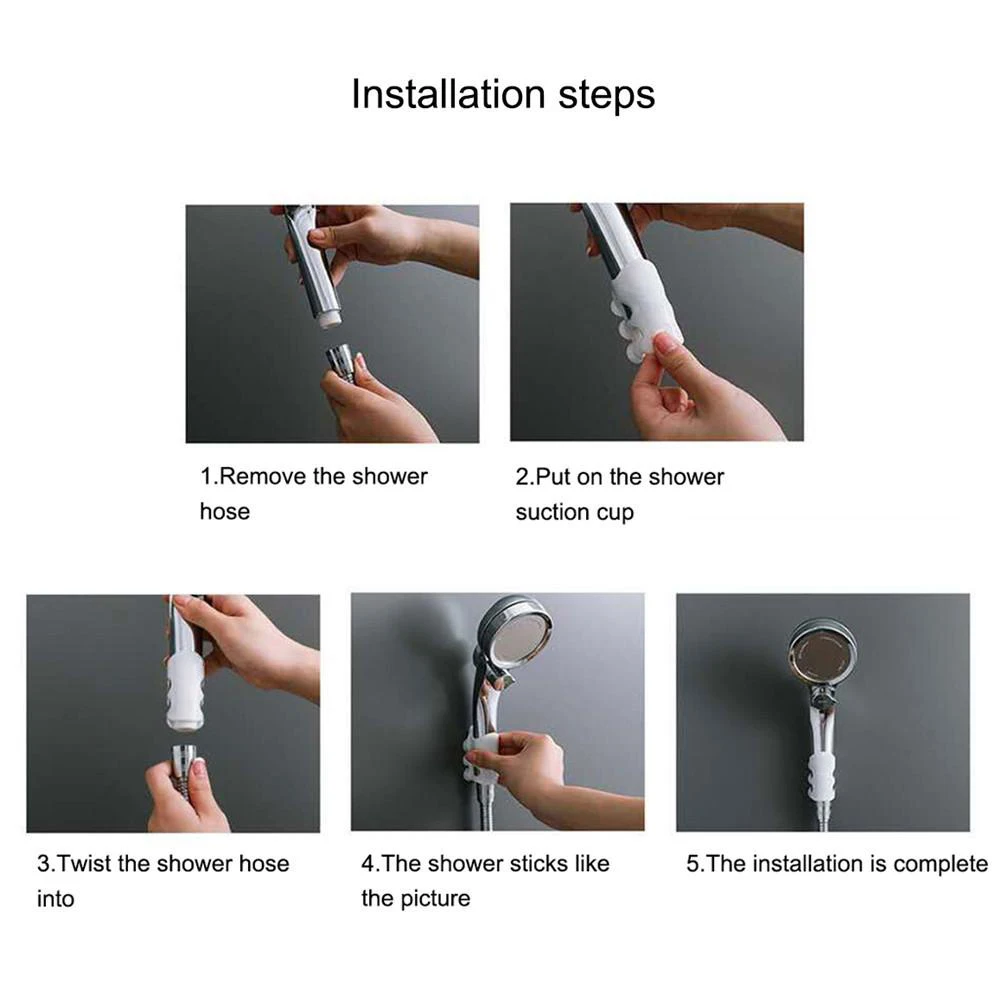 Installation steps

1.Remove the shower hose

2.Put on the shower suction cup

3.Twist the shower hose into

4.The shower sticks like the picture

5.The installation is complete