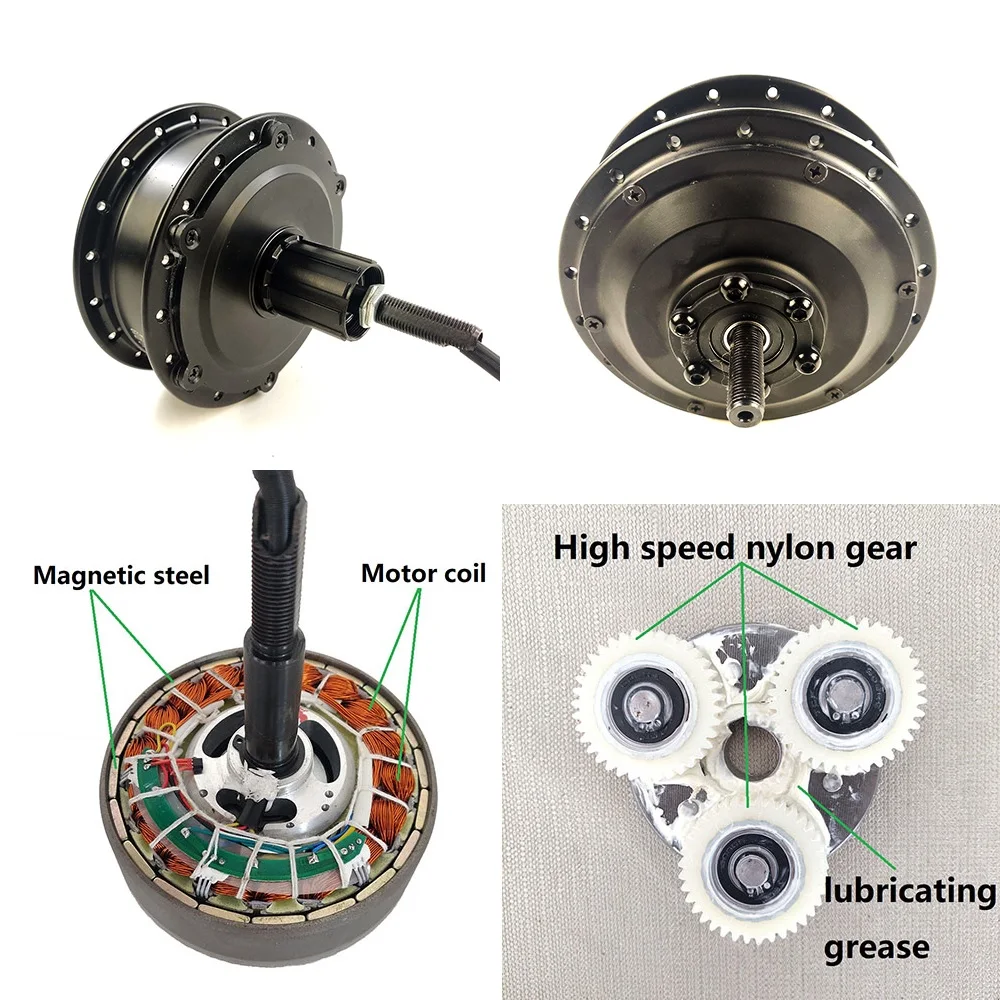 Magnetic steel

Motor coil

High speed nylon gear

lubricating grease